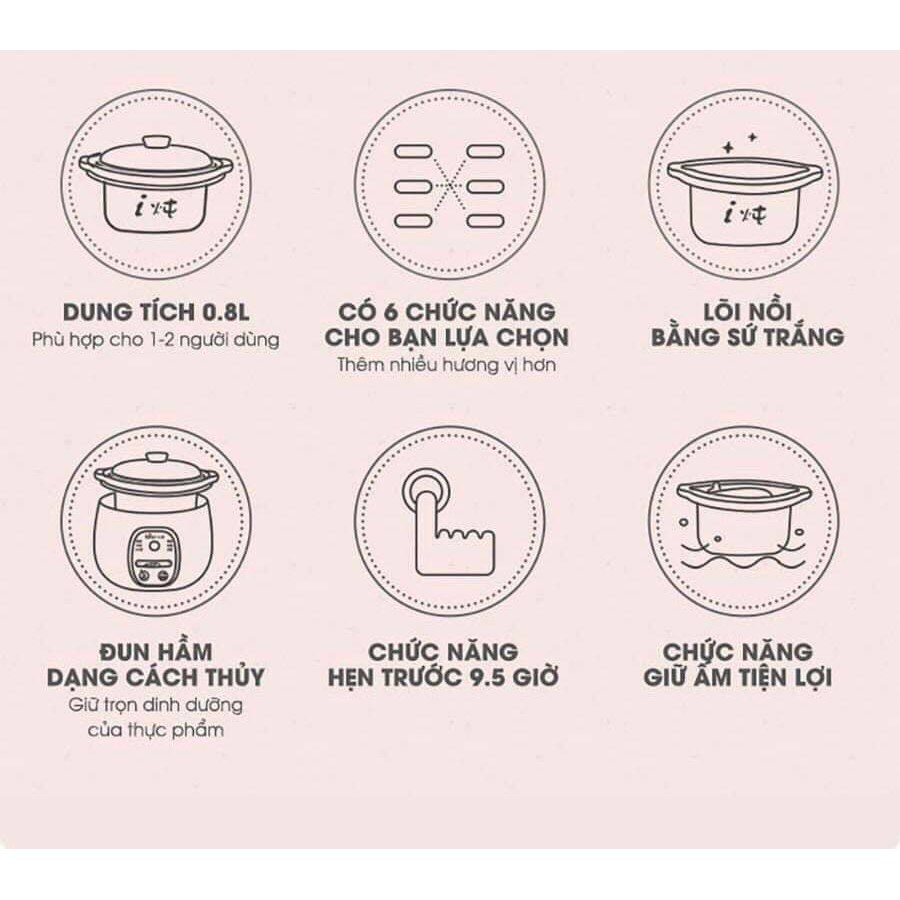 DUNG TÍCH 0.8L
Phù hợp cho 1-2 người dùng

CÓ 6 CHỨC NĂNG CHO BẠN LỰA CHỌN
Thêm nhiều hương vị hơn

LÕI NỒI BẰNG SỨ TRẮNG

ĐUN HẦM DẠNG CÁCH THỦY
Giữ trọn dinh dưỡng của thực phẩm

CHỨC NĂNG HẸN TRƯỚC 9.5 GIỜ

CHỨC NĂNG GIỮ ẤM TIỆN LỢI