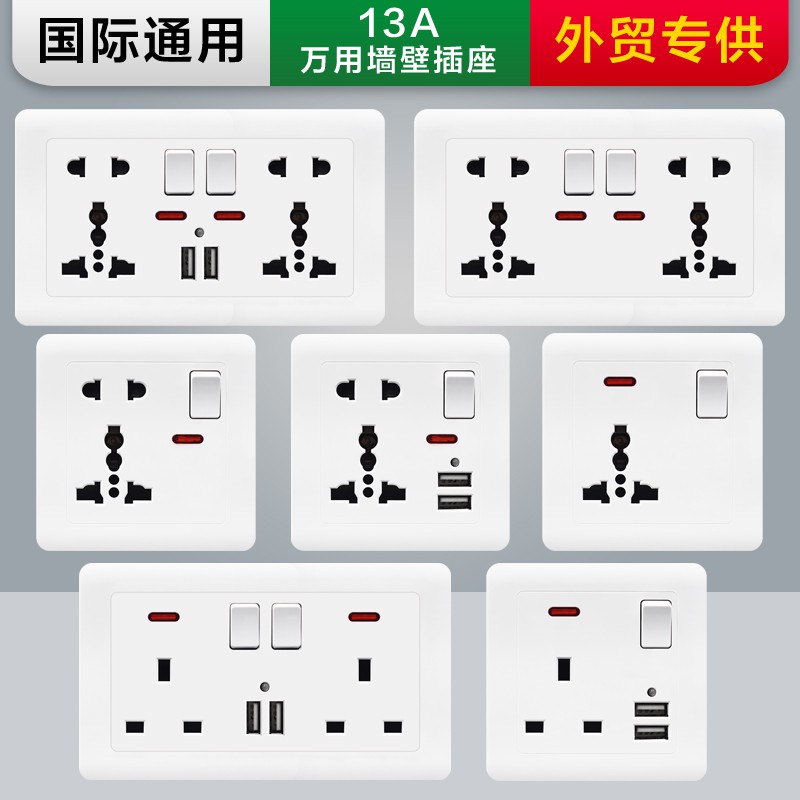 国际通用

13A
万用墙壁插座

外贸专供