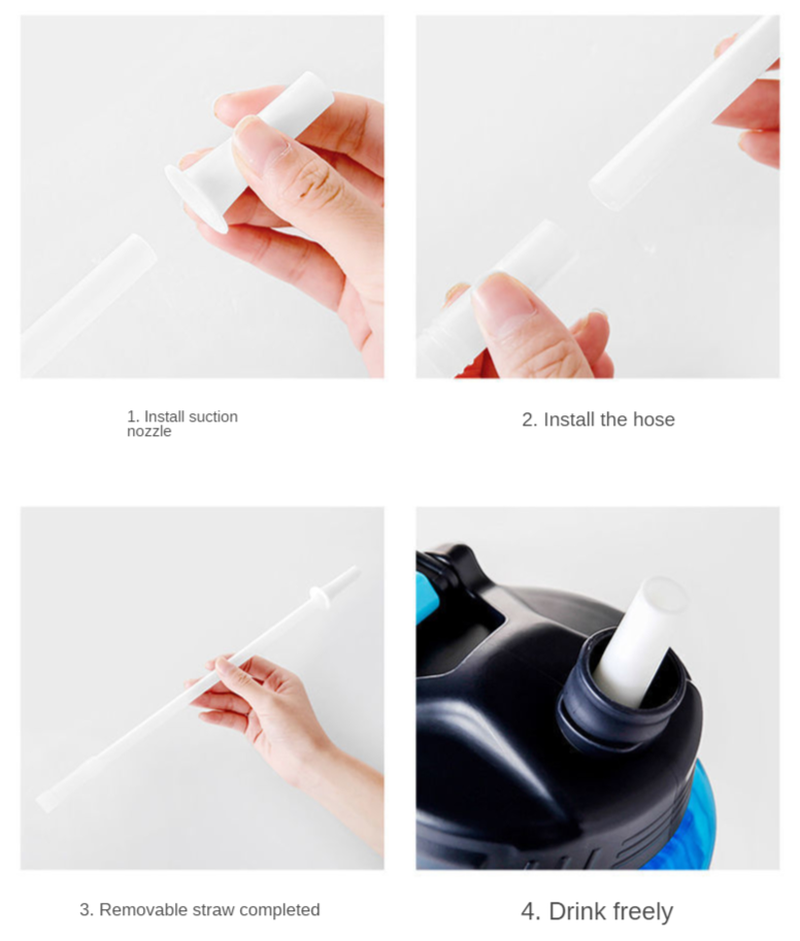 1. Install suction nozzle

2. Install the hose

3. Removable straw completed

4. Drink freely