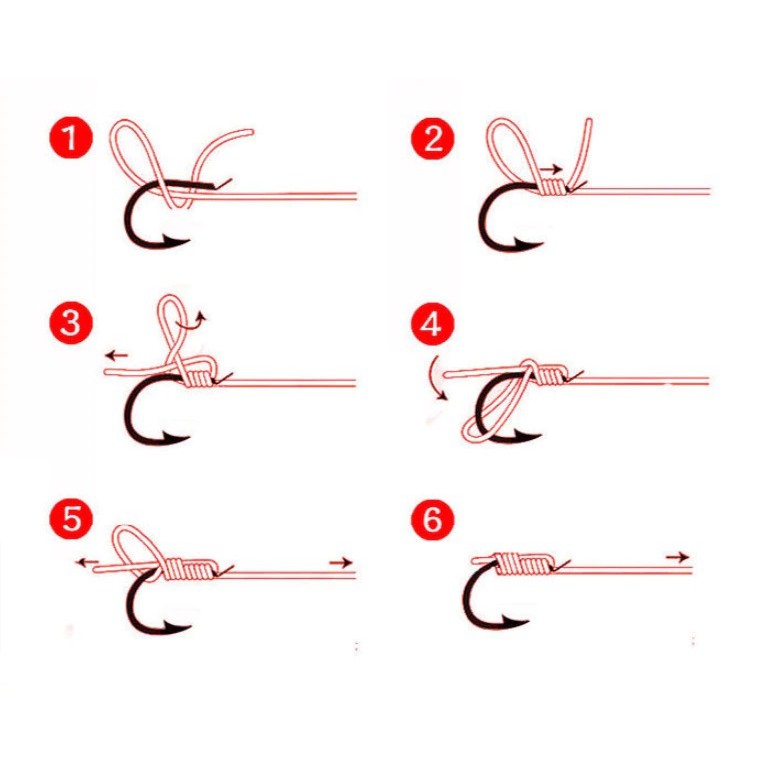 1

2

3

4

5

6