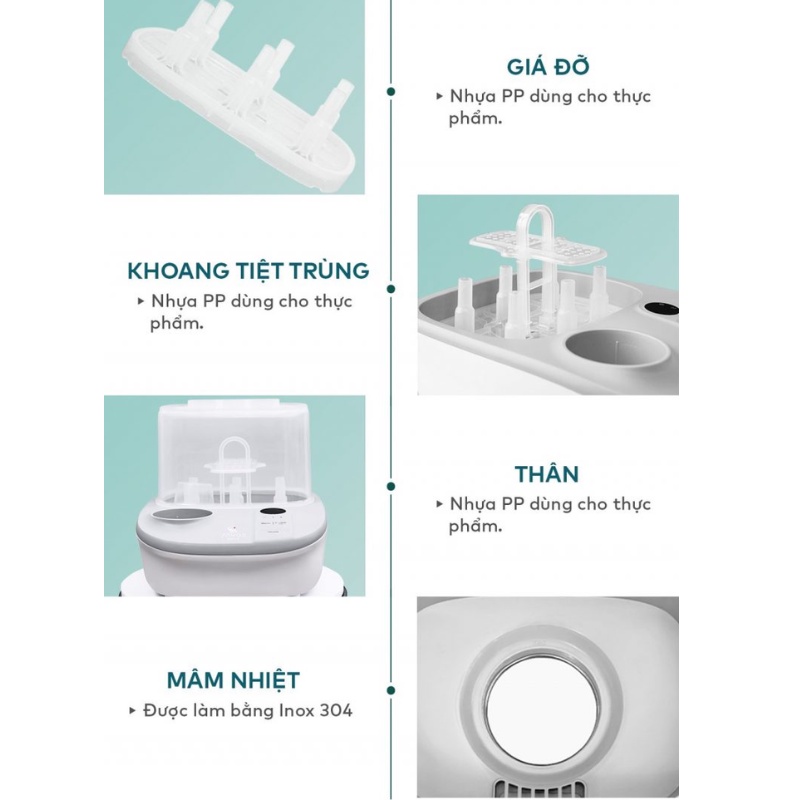 GIÁ ĐỠ

▸ Nhựa PP dùng cho thực phẩm.

KHOANG TIỆT TRÙNG

▸ Nhựa PP dùng cho thực phẩm.

THÂN

▸ Nhựa PP dùng cho thực phẩm.

MÂM NHIỆT

▸ Được làm bằng Inox 304