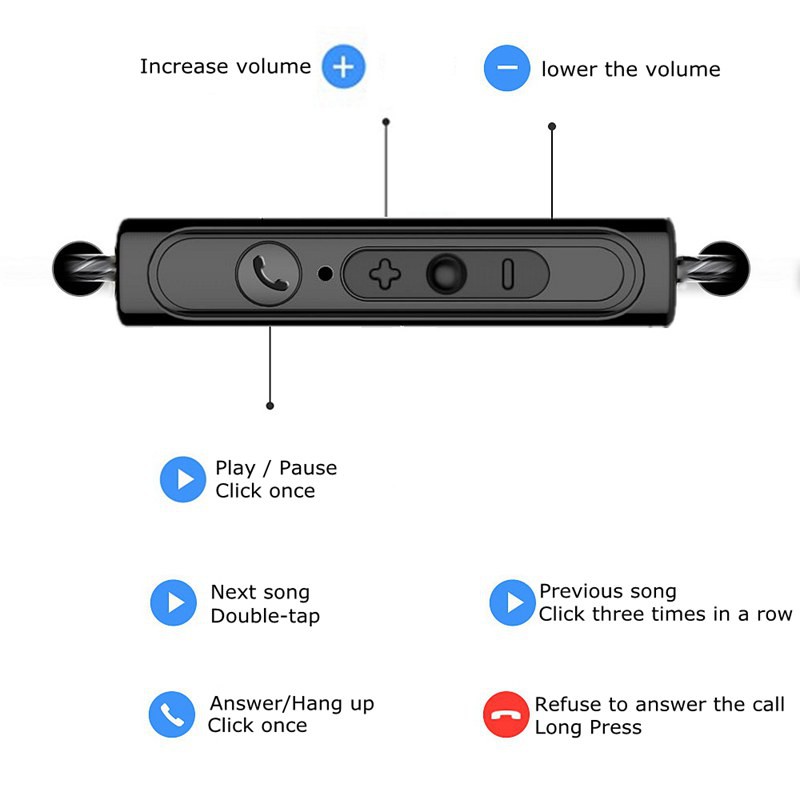 Increase volume

lower the volume

Play / Pause
Click once

Next song
Double-tap

Previous song
Click three times in a row

Answer/Hang up
Click once

Refuse to answer the call
Long Press