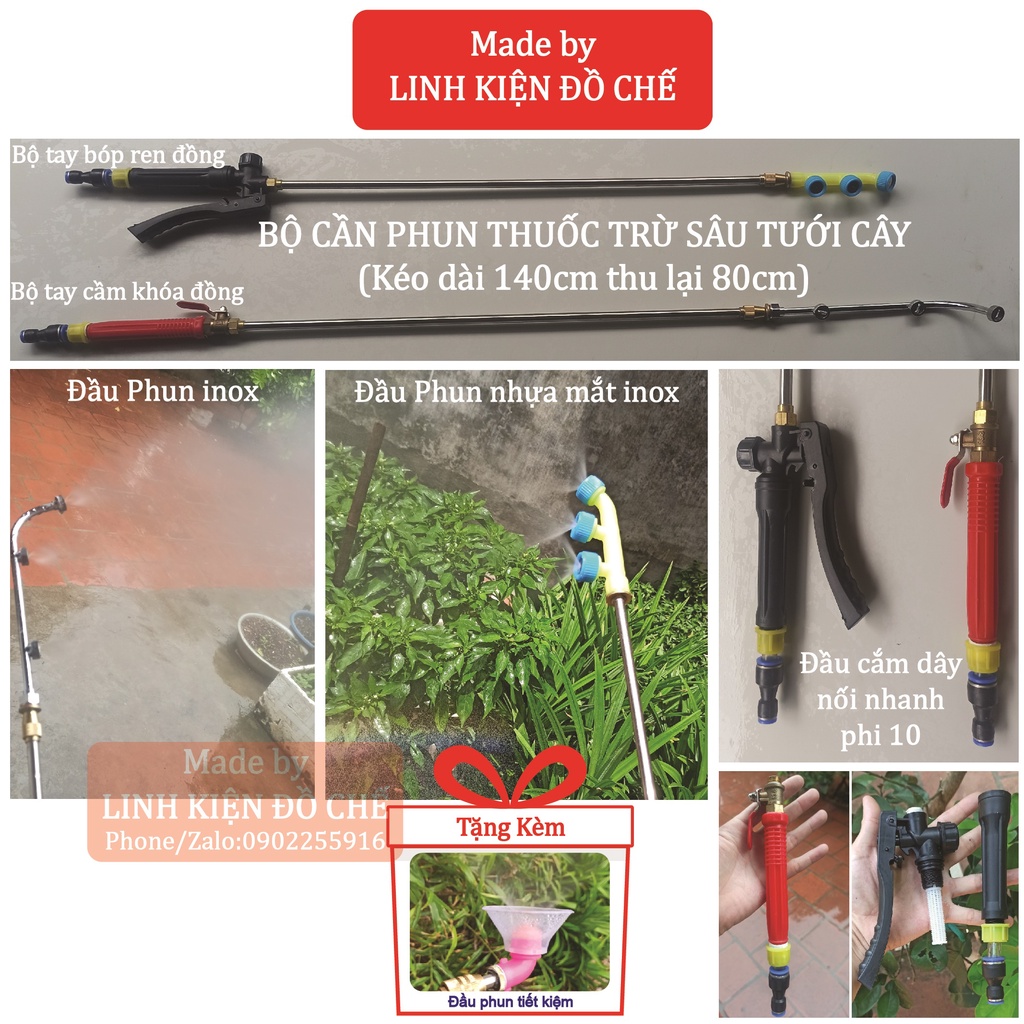 Made by
LINH KIỆN ĐỒ CHẾ

Bộ tay bóp ren đồng

BỘ CẦN PHUN THUỐC TRỪ SÂU TƯỚI CÂY
(Kéo dài 140cm thu lại 80cm)

Bộ tay cầm khóa đồng

Đầu Phun inox

Đầu Phun nhựa mắt inox

Đầu cắm dây nối nhanh phi 10

Made by
LINH KIỆN ĐỒ CHẾ
Phone/Zalo:0902255916

Tặng Kèm

Đầu phun tiết kiệm