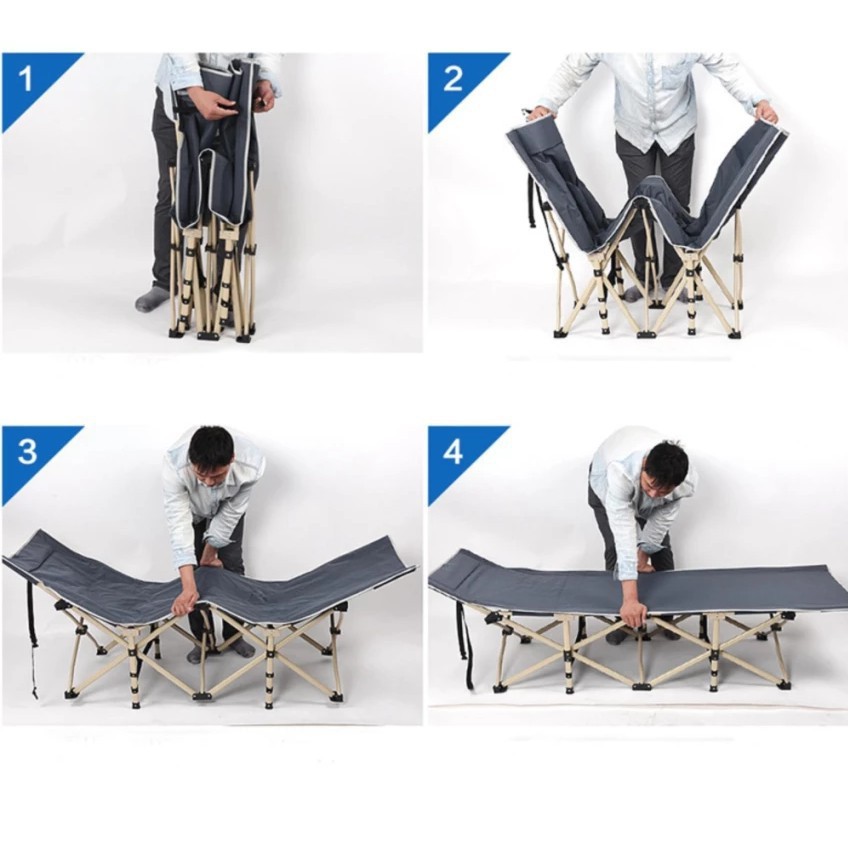 1

2

3

4