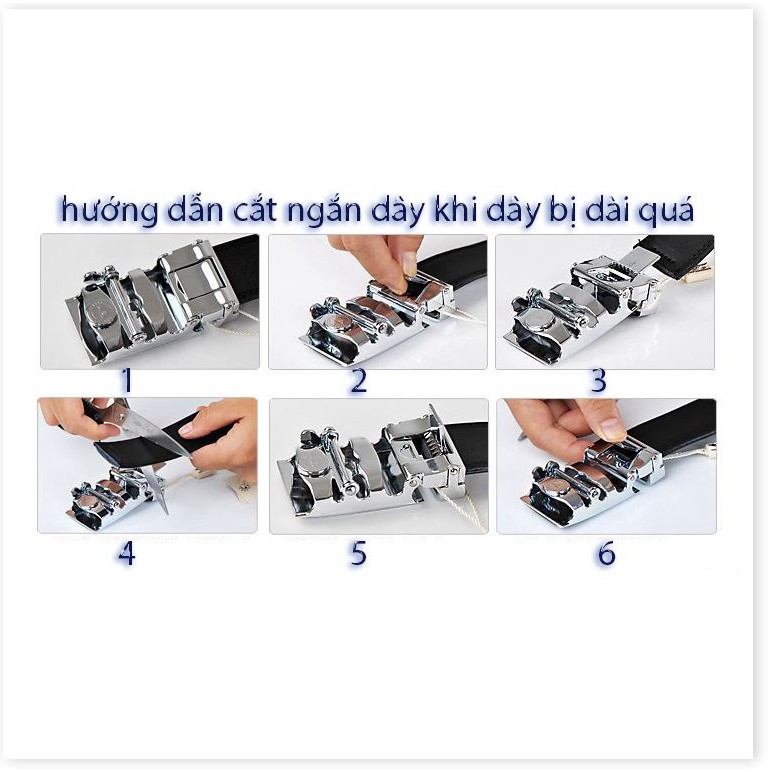 hướng dẫn cắt ngắn dây khi dây bị dài quá

1

2

3

4

5

6