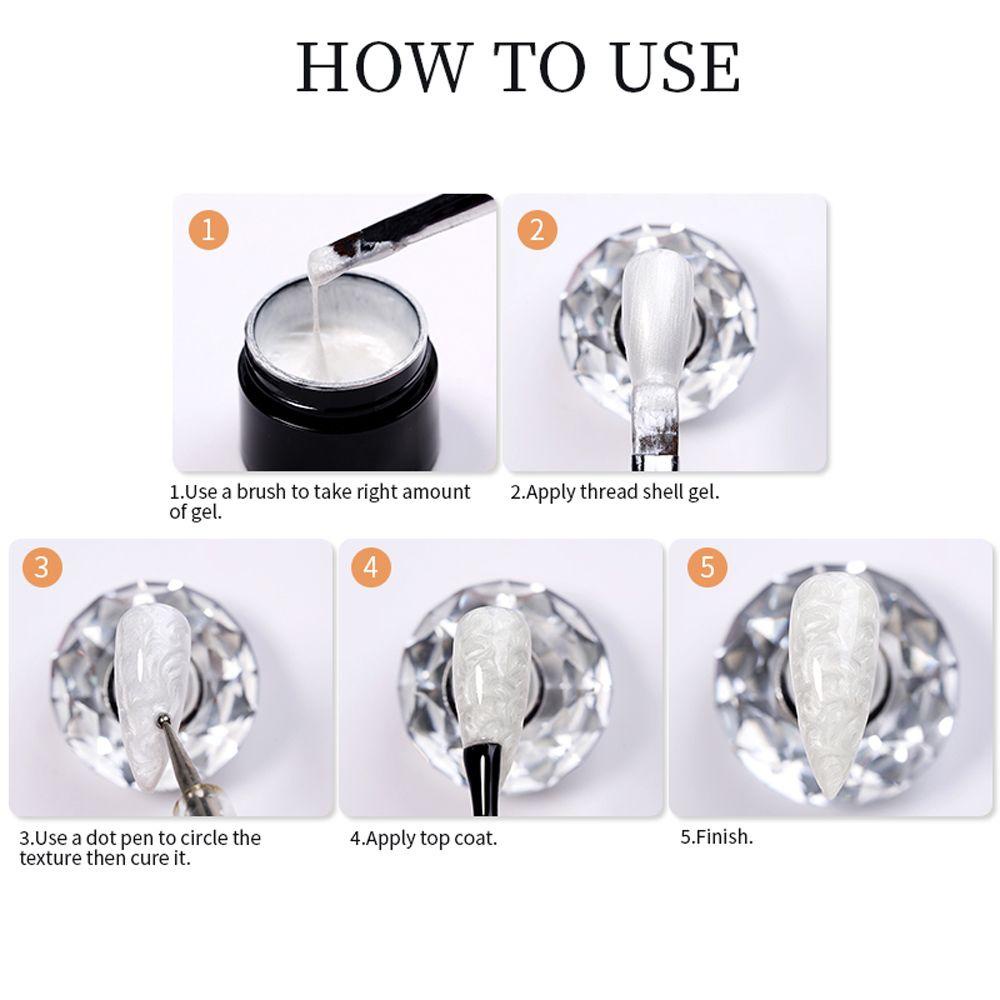 HOW TO USE

1

1.Use a brush to take right amount of gel.

2

2.Apply thread shell gel.

3

3.Use a dot pen to circle the texture then cure it.

4

4.Apply top coat.

5

5.Finish.