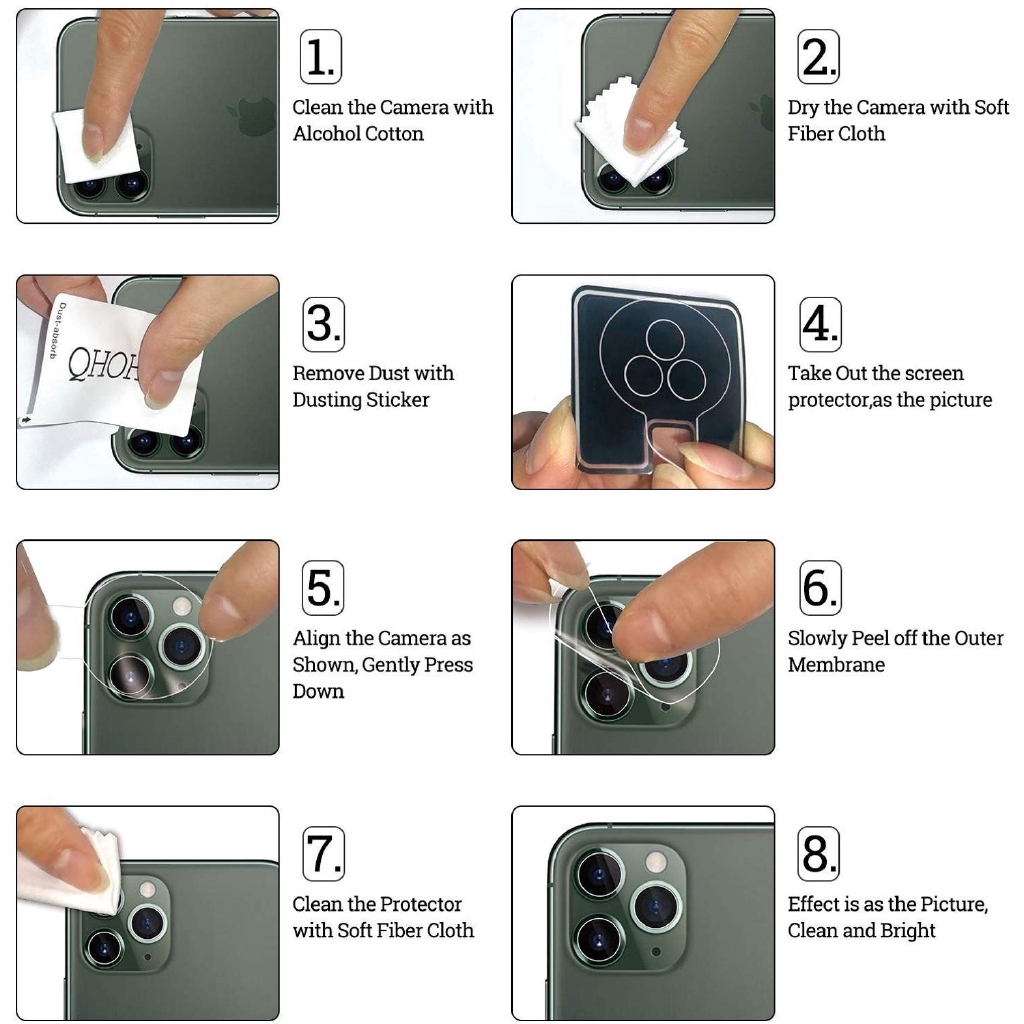 1.
Clean the Camera with Alcohol Cotton

2.
Dry the Camera with Soft Fiber Cloth

Dust-absorb
QHOH

3.
Remove Dust with Dusting Sticker

4.
Take Out the screen protector,as the picture

5.
Align the Camera as Shown, Gently Press Down

6.
Slowly Peel off the Outer Membrane

7.
Clean the Protector with Soft Fiber Cloth

8.
Effect is as the Picture, Clean and Bright