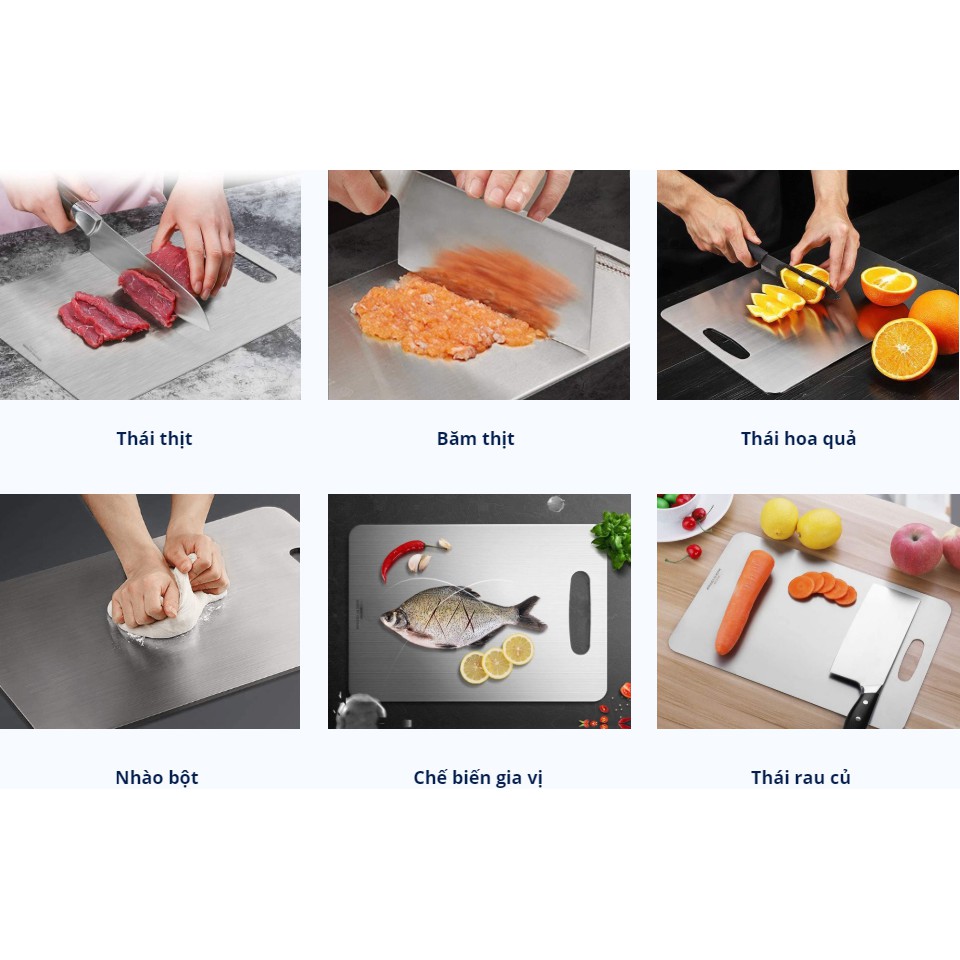 Thái thịt

Băm thịt

Thái hoa quả

Nhào bột

Chế biến gia vị

Thái rau củ