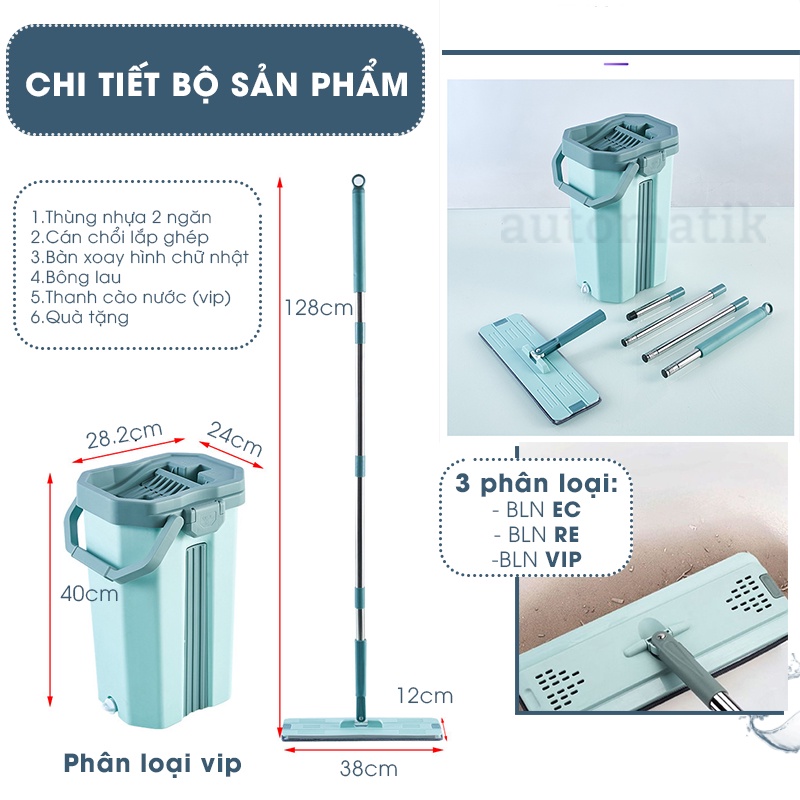 CHI TIẾT BỘ SẢN PHẨM

1.Thùng nhựa 2 ngăn
2.Cán chổi lắp ghép
3.Bàn xoay hình chữ nhật
4.Bông lau
5.Thanh cào nước (vip)
6.Quà tặng

128cm

28.2cm
24cm
40cm

12cm
38cm

Phân loại vip

automatik

3 phân loại:
- BLN EC
- BLN RE
-BLN VIP