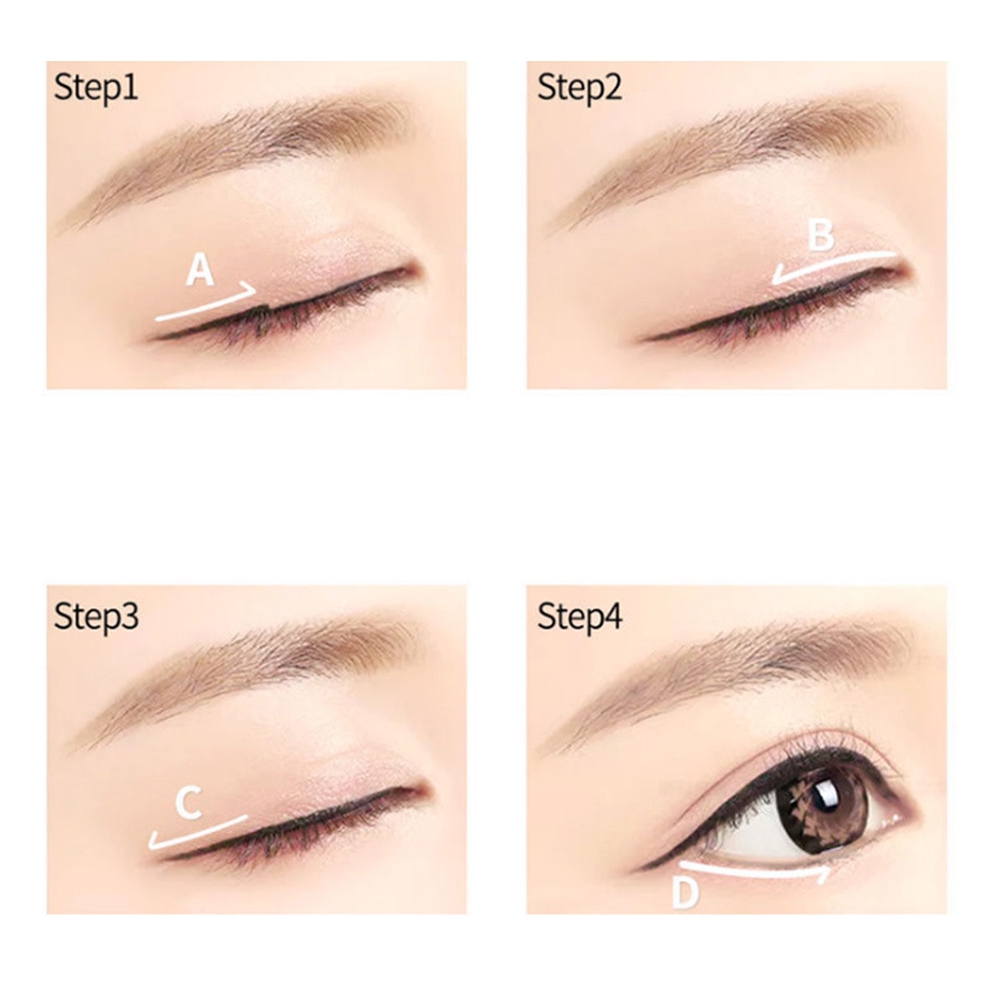 Step1

A

Step2

B

Step3

C

Step4

D