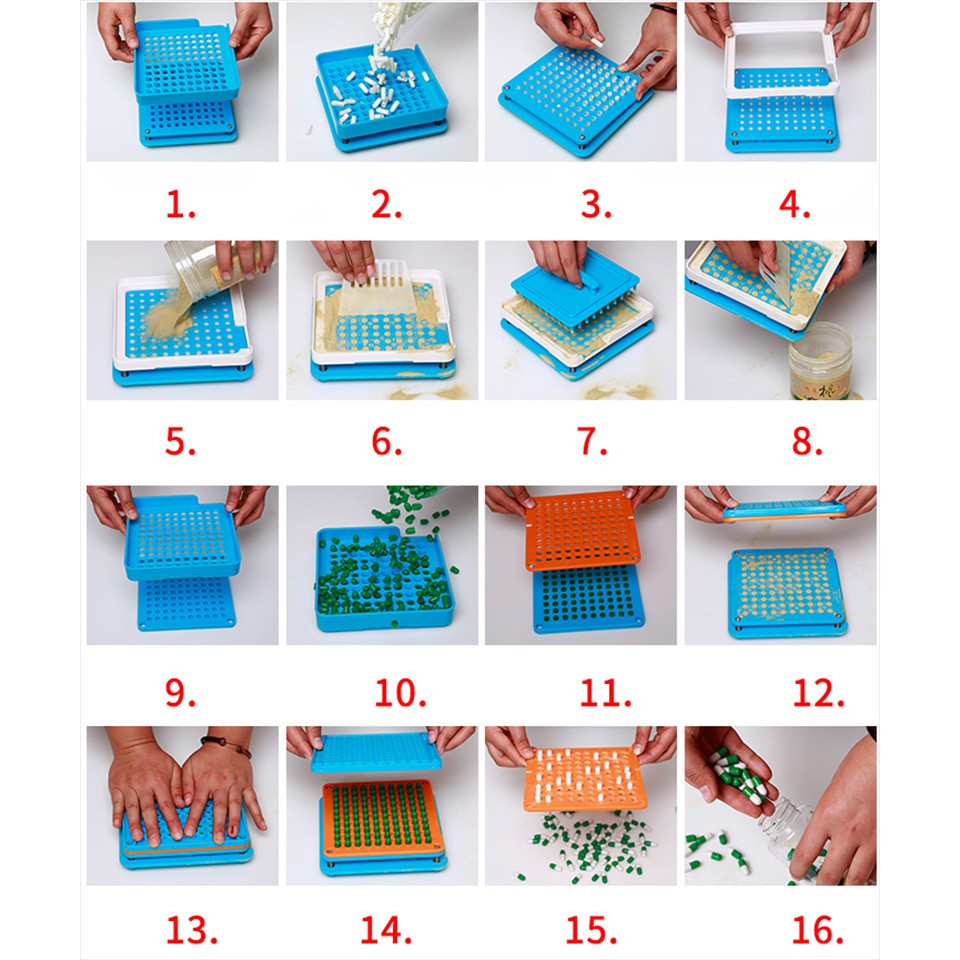 1. 2. 3. 4.

5. 6. 7. 8.

9. 10. 11. 12.

13. 14. 15. 16.