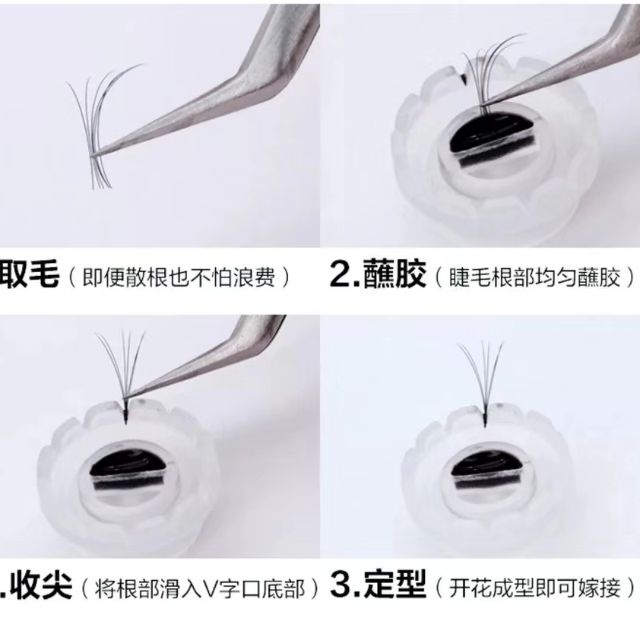 取毛（即便散根也不怕浪费）

2.蘸胶（睫毛根部均匀蘸胶）

.收尖（将根部滑入V字口底部）

3.定型（开花成型即可嫁接）