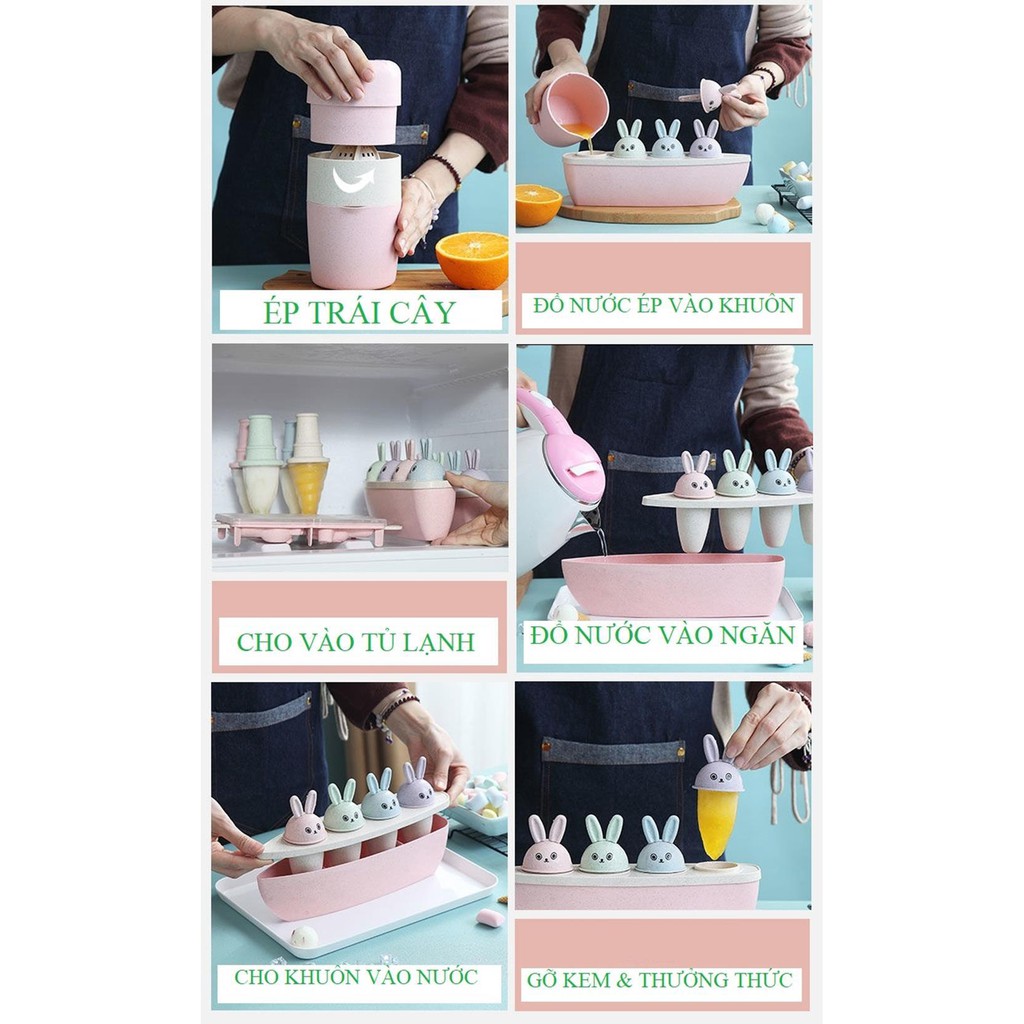 ÉP TRÁI CÂY

ĐỔ NƯỚC ÉP VÀO KHUÔN

CHO VÀO TỦ LẠNH

ĐỔ NƯỚC VÀO NGĂN

CHO KHUÔN VÀO NƯỚC

GỠ KEM & THƯỞNG THỨC