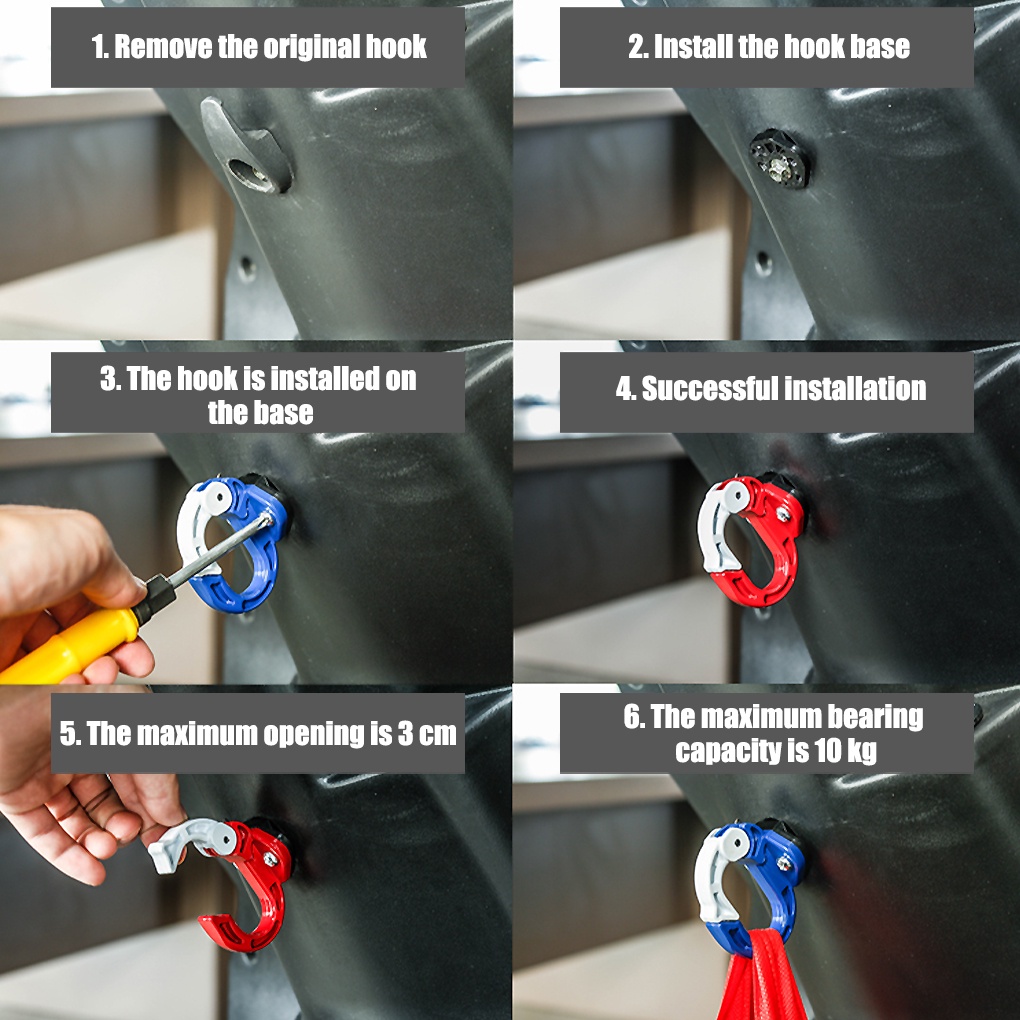 1. Remove the original hook

2. Install the hook base

3. The hook is installed on the base

4. Successful installation

5. The maximum opening is 3 cm

6. The maximum bearing capacity is 10 kg