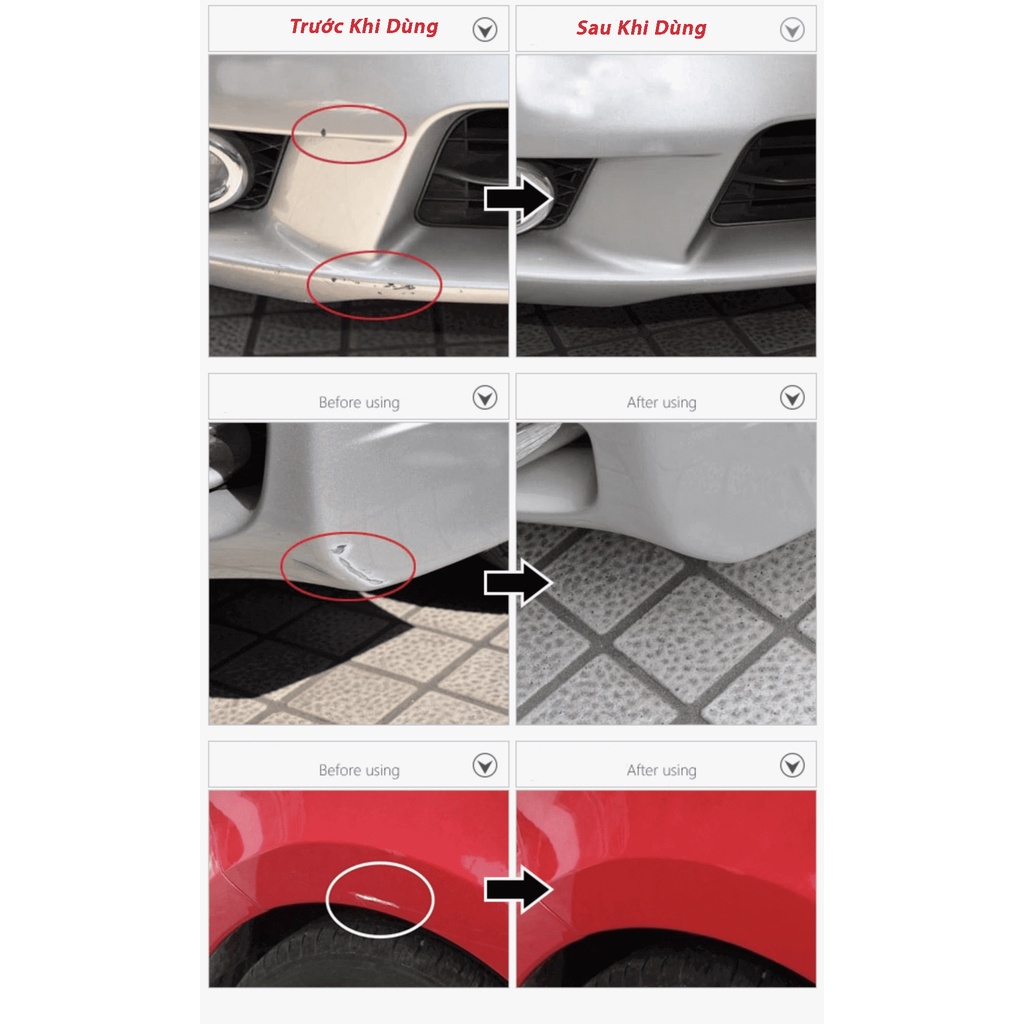 Trước Khi Dùng

Sau Khi Dùng

Before using

After using

Before using

After using