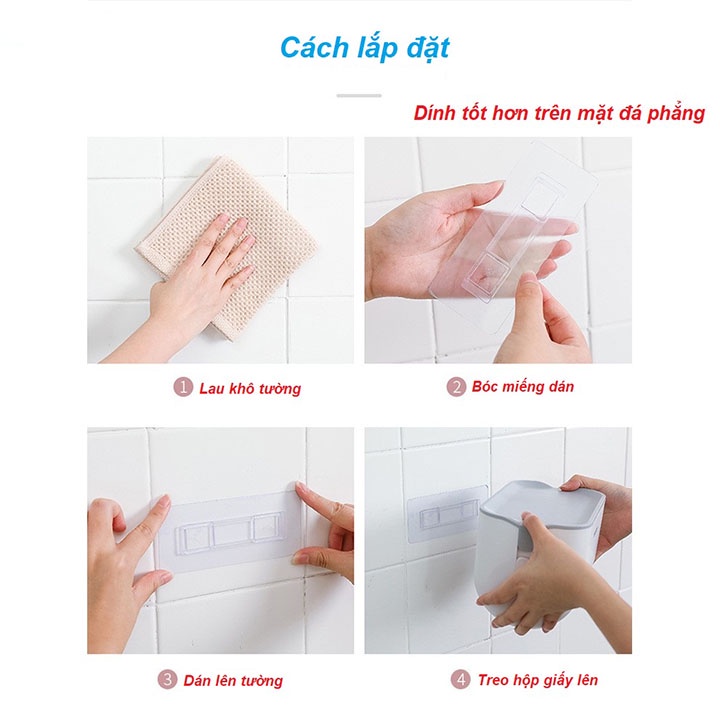 Cách lắp đặt

Dính tốt hơn trên mặt đá phẳng

1 Lau khô tường

2 Bóc miếng dán

3 Dán lên tường

4 Treo hộp giấy lên