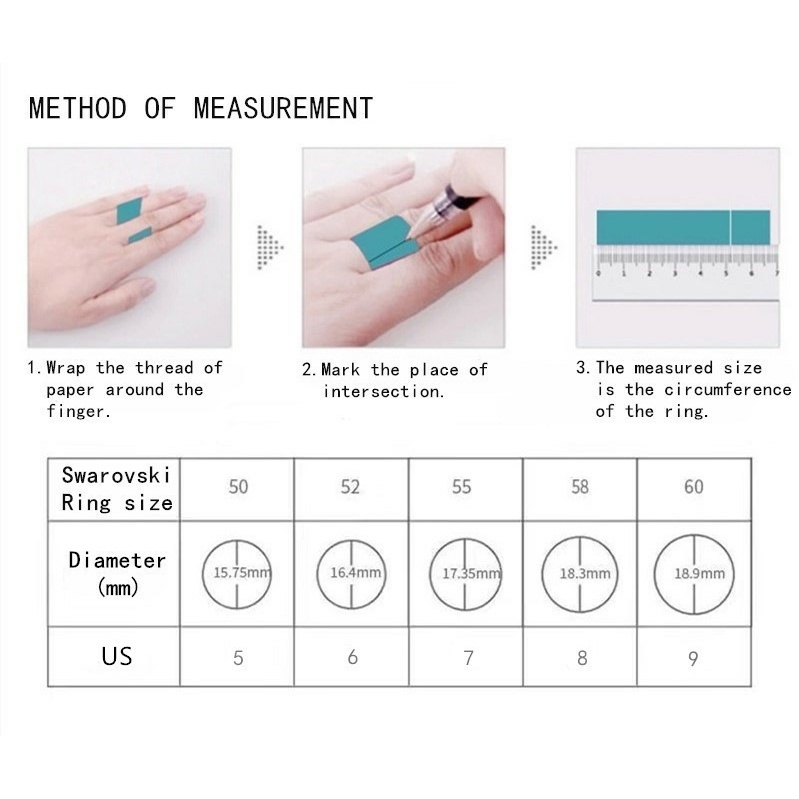 METHOD OF MEASUREMENT

0 1 2 3 4 5 6 7

1. Wrap the thread of paper around the finger.

2. Mark the place of intersection.

3. The measured size is the circumference of the ring.

| Swarovski Ring size | 50 | 52 | 55 | 58 | 60 |
|---|---|---|---|---|---|
| Diameter (mm) | 15.75mm | 16.4mm | 17.35mm | 18.3mm | 18.9mm |
| US | 5 | 6 | 7 | 8 | 9 |