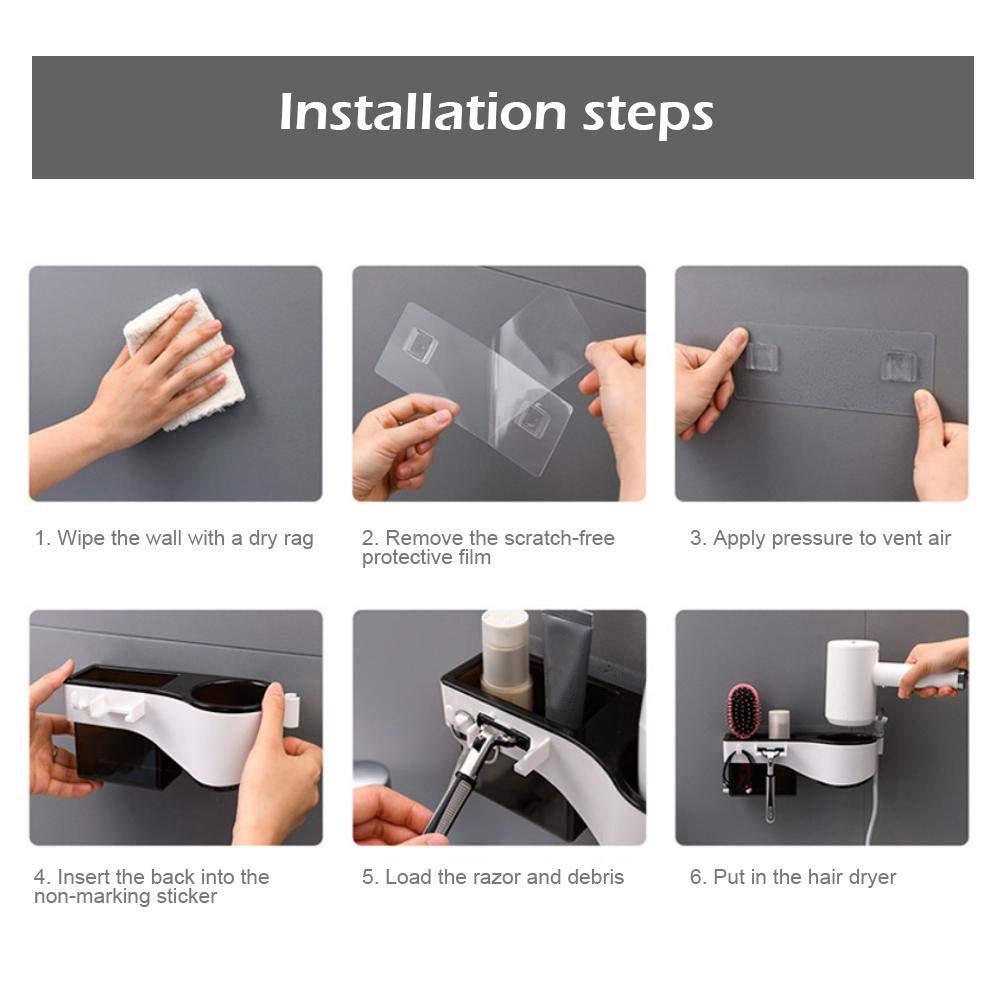 Installation steps

1. Wipe the wall with a dry rag

2. Remove the scratch-free protective film

3. Apply pressure to vent air

4. Insert the back into the non-marking sticker

5. Load the razor and debris

6. Put in the hair dryer