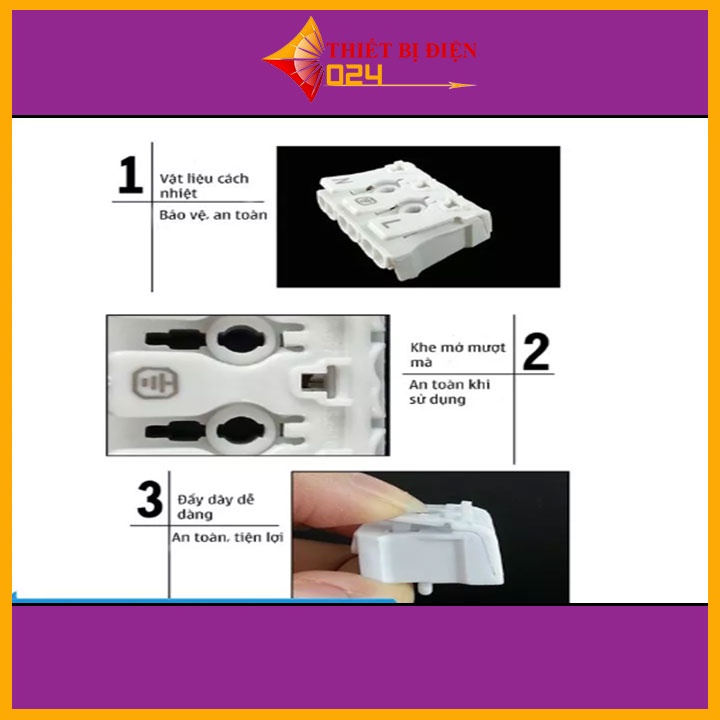 THIẾT BỊ ĐIỆN 024

1 Vật liệu cách nhiệt
Bảo vệ, an toàn

N
L

Khe mở mượt mà 2
An toàn khi sử dụng

3 Đẩy dây dễ dàng
An toàn, tiện lợi