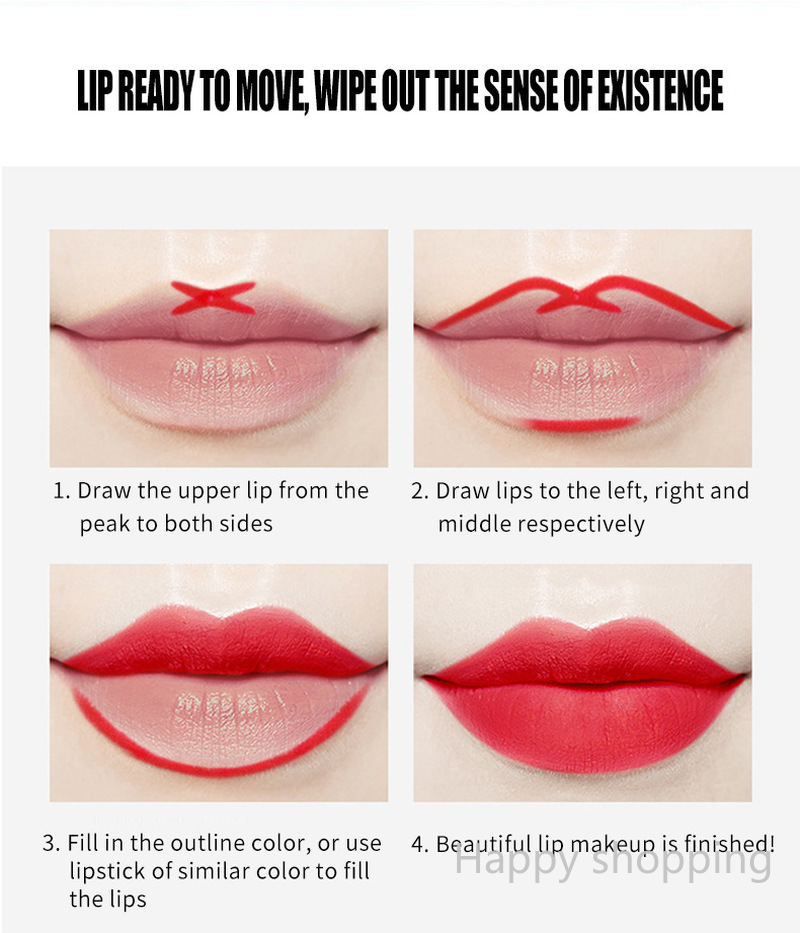 LIP READY TO MOVE, WIPE OUT THE SENSE OF EXISTENCE

1. Draw the upper lip from the peak to both sides

2. Draw lips to the left, right and middle respectively

3. Fill in the outline color, or use lipstick of similar color to fill the lips

4. Beautiful lip makeup is finished!

Happy shopping