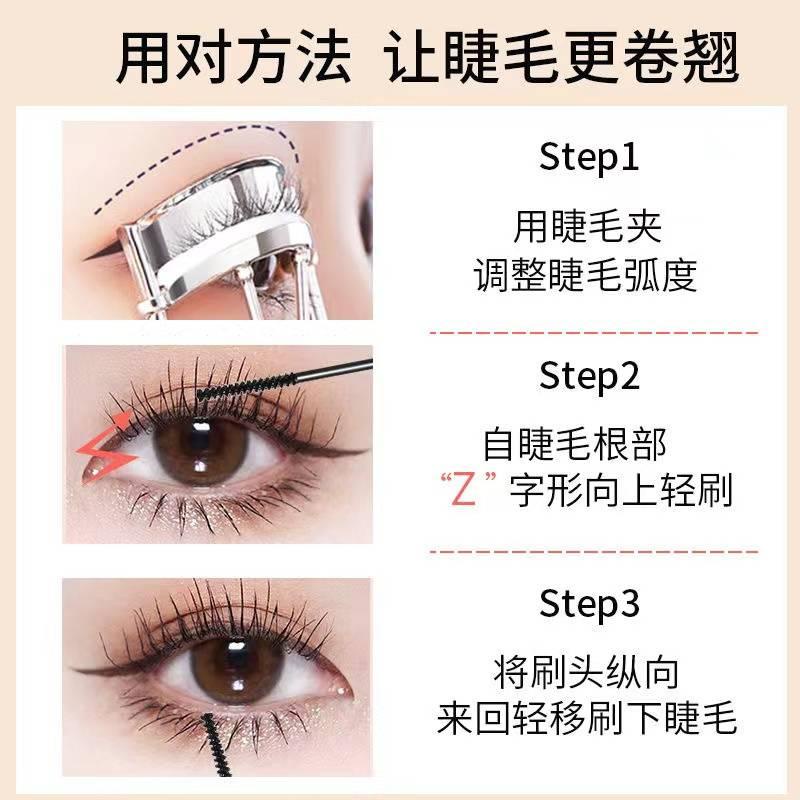 用对方法 让睫毛更卷翘

Step1

用睫毛夹
调整睫毛弧度

Step2

自睫毛根部
“Z”字形向上轻刷

Step3

将刷头纵向
来回轻移刷下睫毛