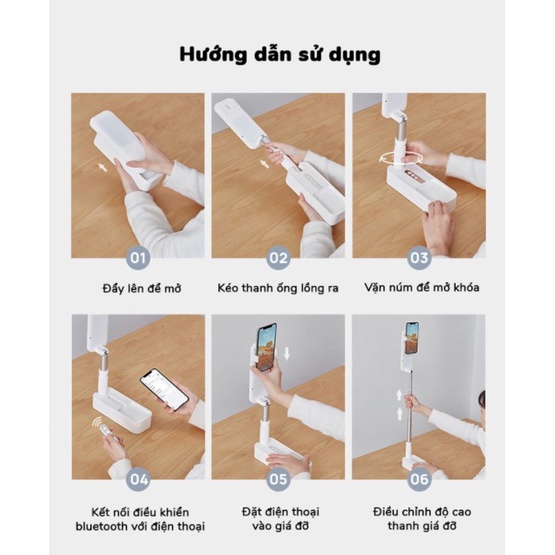 Hướng dẫn sử dụng

01

Đẩy lên để mở

02

Kéo thanh ống lồng ra

03

Vặn núm để mở khóa

04

Kết nối điều khiển bluetooth với điện thoại

05

Đặt điện thoại vào giá đỡ

06

Điều chỉnh độ cao thanh giá đỡ