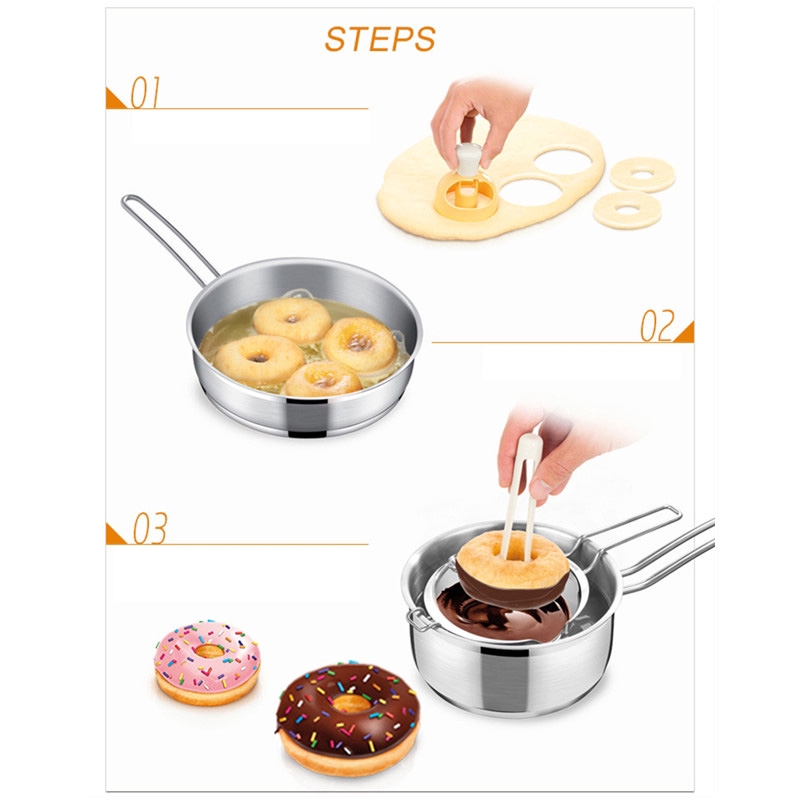 STEPS

01

02

03