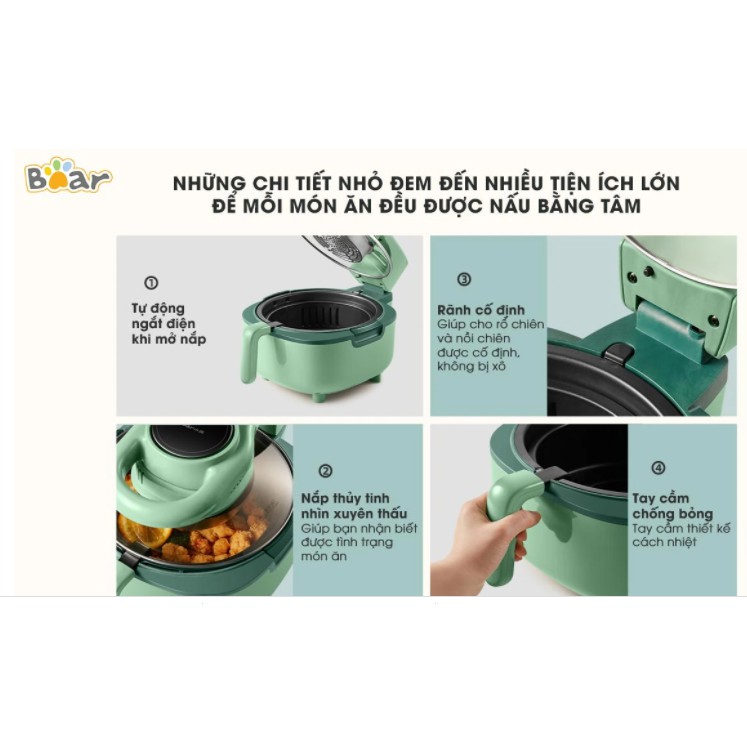 Bear

NHỮNG CHI TIẾT NHỎ ĐEM ĐẾN NHIỀU TIỆN ÍCH LỚN
ĐỂ MỖI MÓN ĂN ĐỀU ĐƯỢC NẤU BẰNG TÂM

①
Tự động ngắt điện khi mở nắp

③
Rãnh cố định
Giúp cho rổ chiên và nồi chiên được cố định, không bị xô

②
Nắp thủy tinh nhìn xuyên thấu
Giúp bạn nhận biết được tình trạng món ăn

④
Tay cầm chống bỏng
Tay cầm thiết kế cách nhiệt