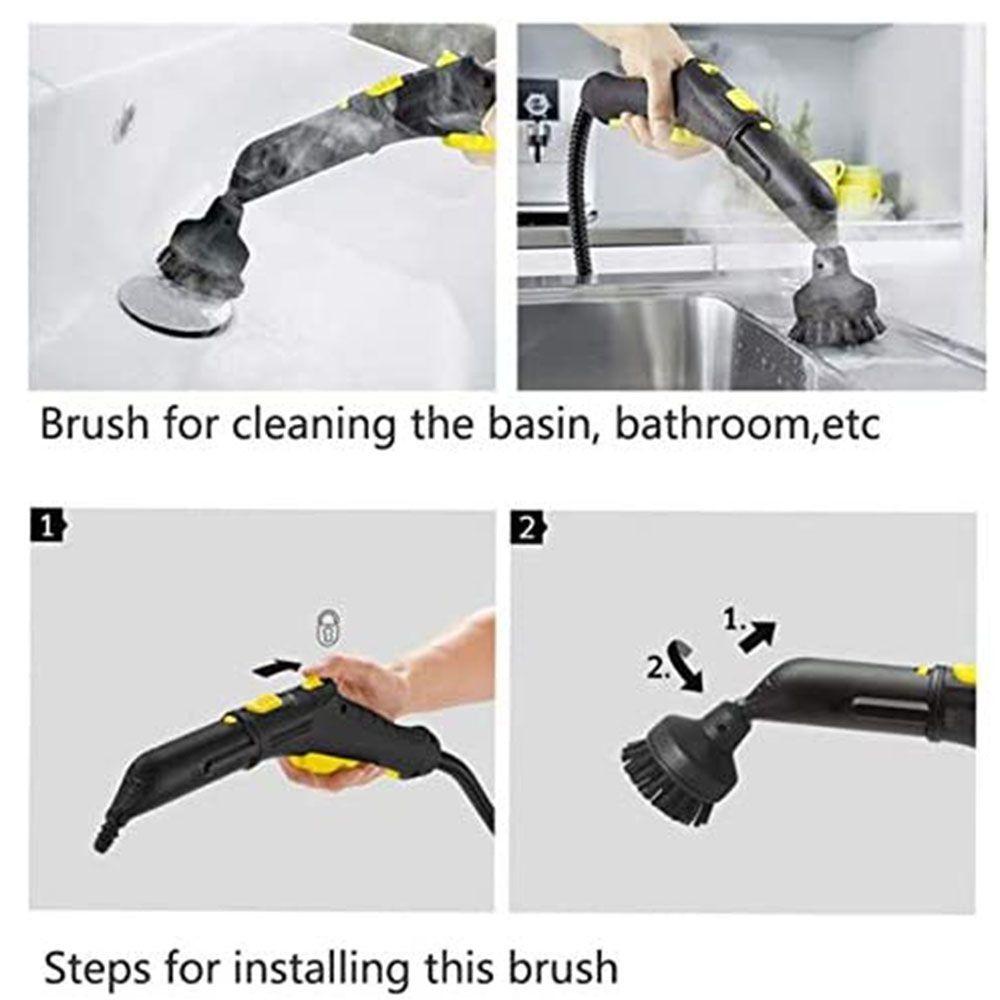 Brush for cleaning the basin, bathroom,etc

1

2

1.

2.

Steps for installing this brush