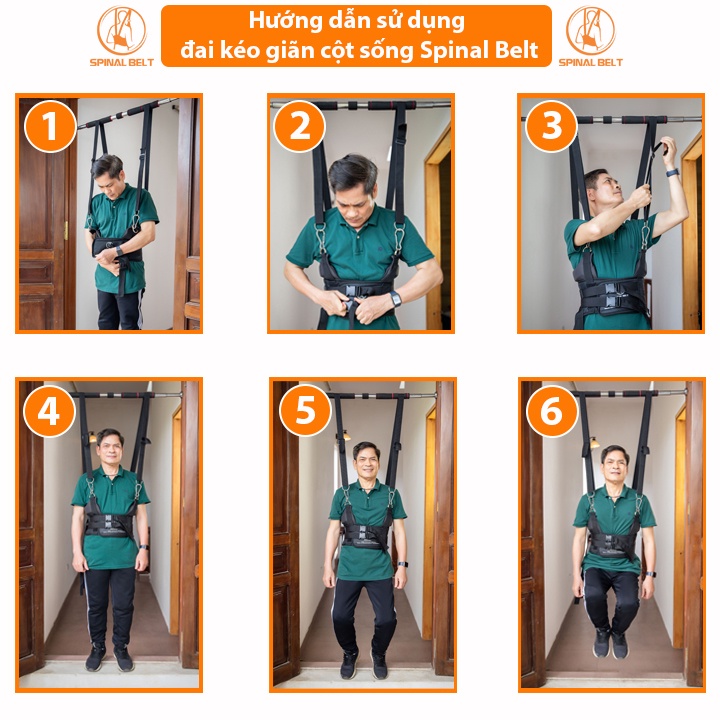 SPINAL BELT

Hướng dẫn sử dụng đai kéo giãn cột sống Spinal Belt

SPINAL BELT

1

2

3

4

5

6