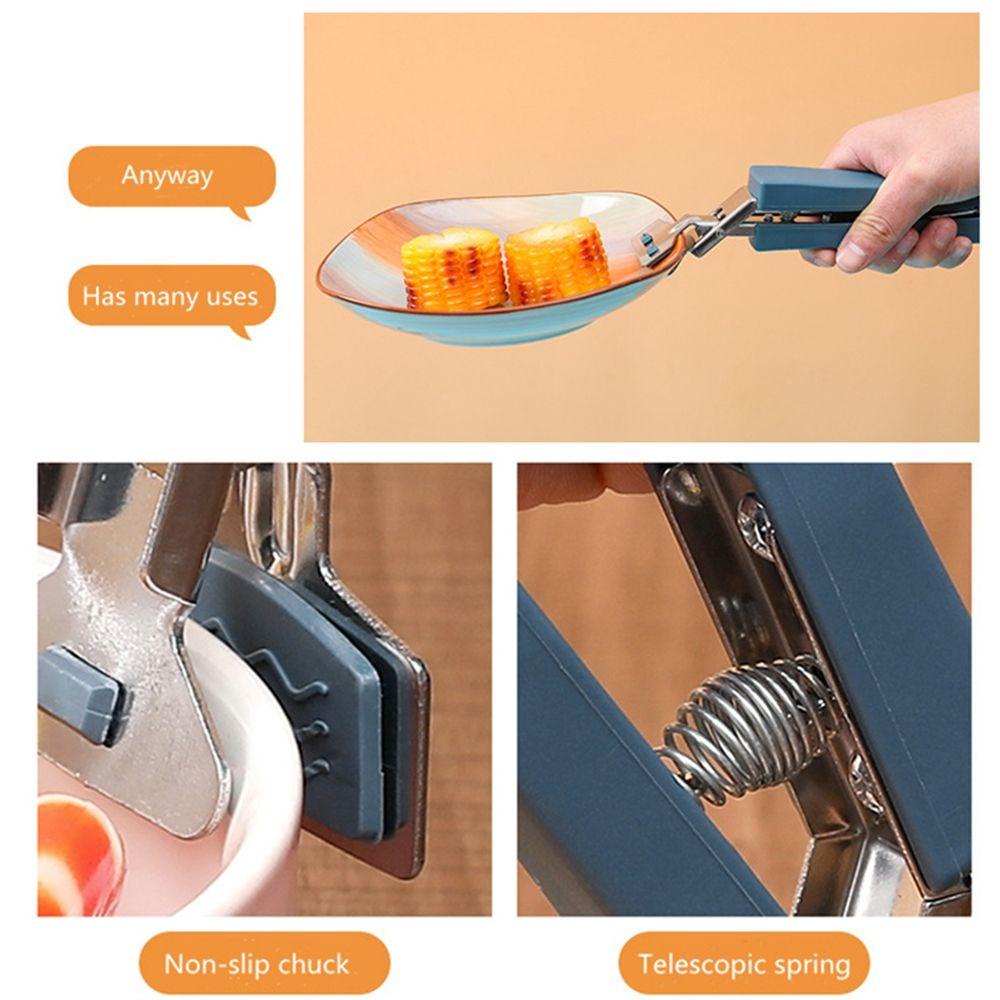 Anyway

Has many uses

Non-slip chuck

Telescopic spring