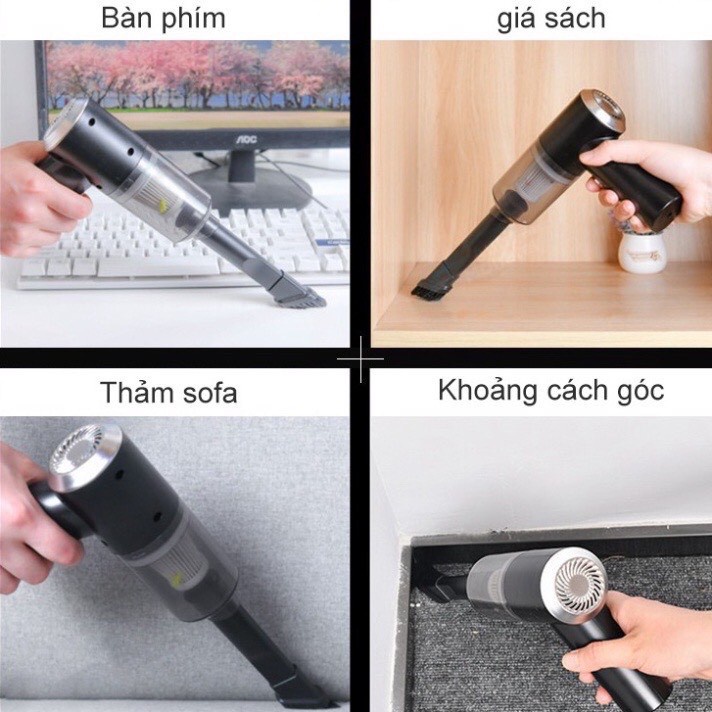 Bàn phím

giá sách

AOC

Thảm sofa

Khoảng cách góc