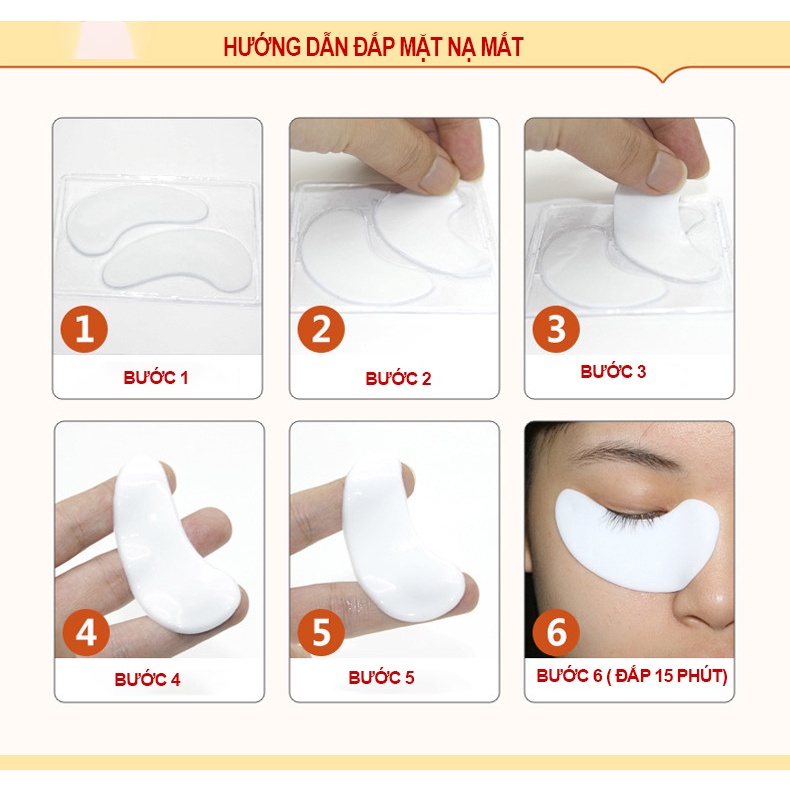 HƯỚNG DẪN ĐẮP MẶT NẠ MẮT

1
BƯỚC 1

2
BƯỚC 2

3
BƯỚC 3

4
BƯỚC 4

5
BƯỚC 5

6
BƯỚC 6 ( ĐẮP 15 PHÚT)