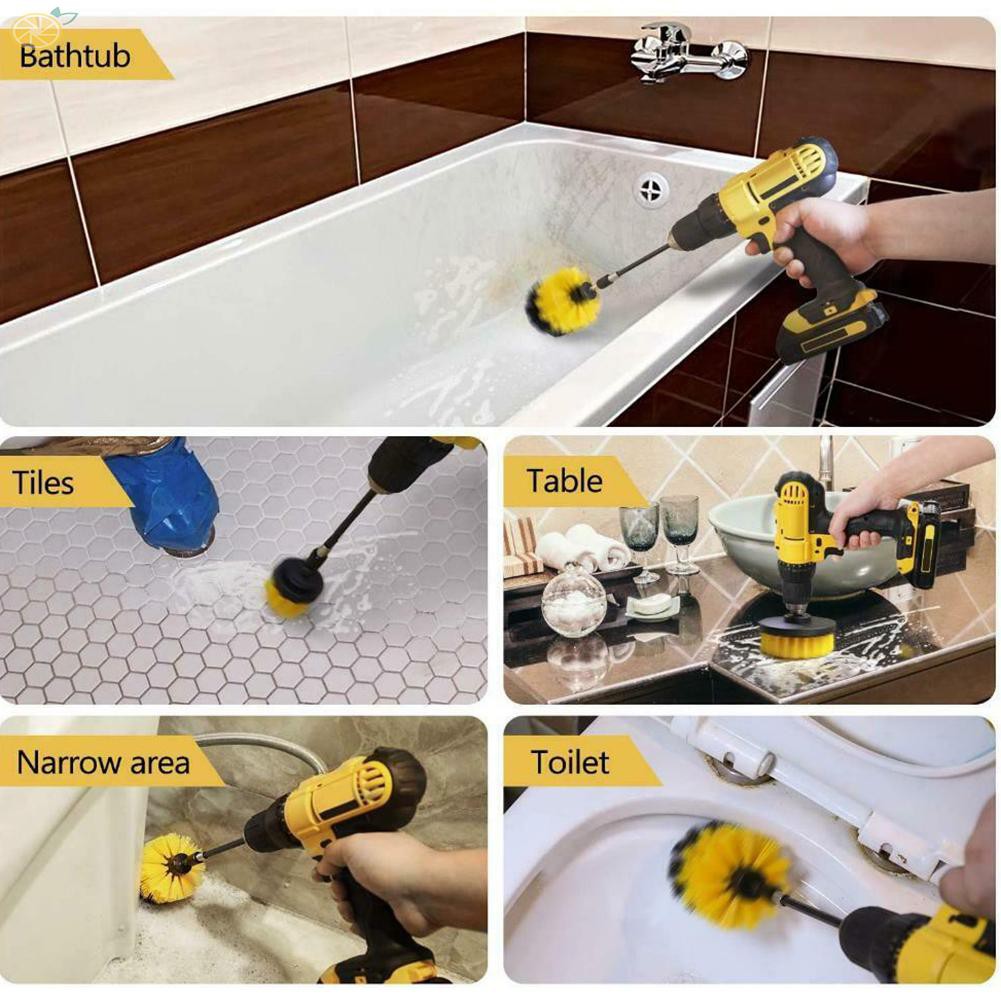 Bathtub

Tiles

Table

Narrow area

Toilet