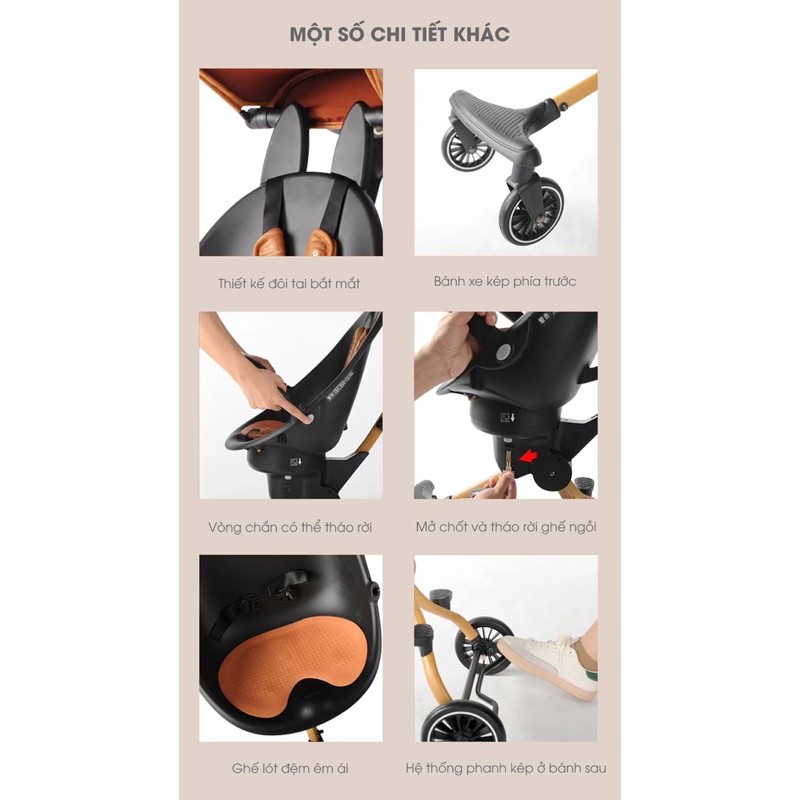 MỘT SỐ CHI TIẾT KHÁC

Thiết kế đôi tai bắt mắt

Bánh xe kép phía trước

Vòng chắn có thể tháo rời

Mở chốt và tháo rời ghế ngồi

Ghế lót đệm êm ái

Hệ thống phanh kép ở bánh sau