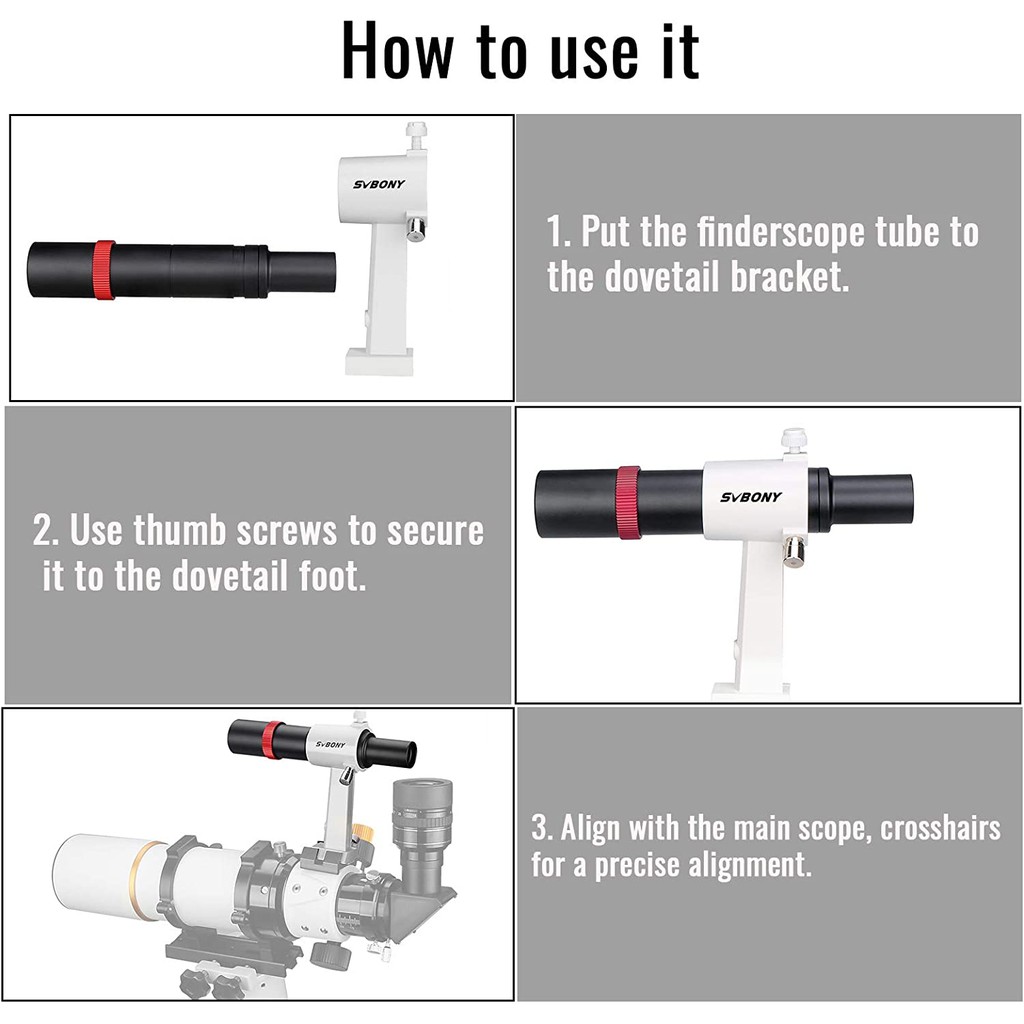 How to use it

SVBONY

1. Put the finderscope tube to the dovetail bracket.

2. Use thumb screws to secure it to the dovetail foot.

SVBONY

SVBONY

3. Align with the main scope, crosshairs for a precise alignment.