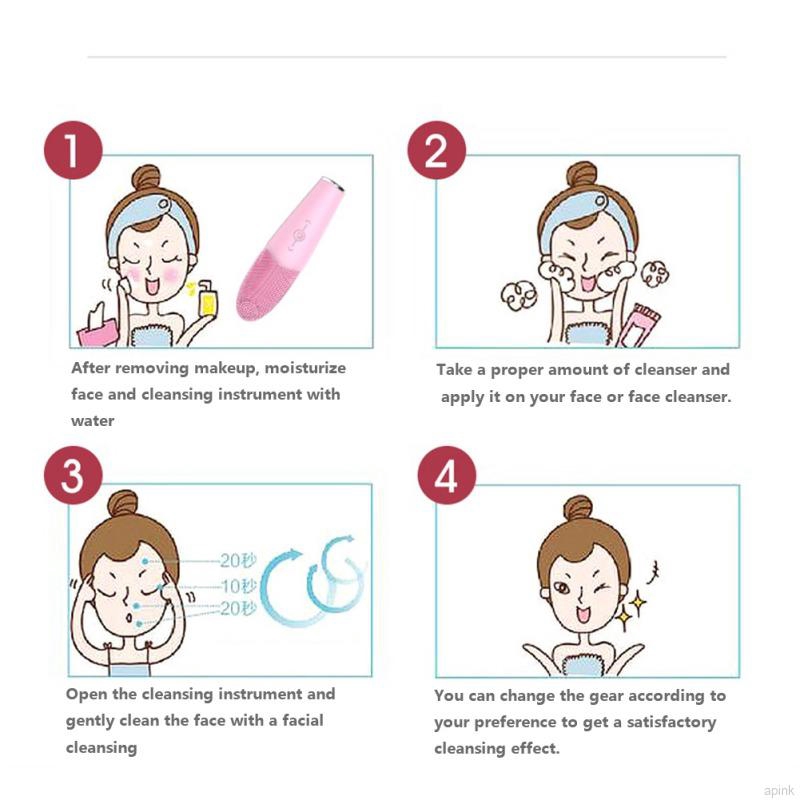 1

After removing makeup, moisturize face and cleansing instrument with water

2

Take a proper amount of cleanser and apply it on your face or face cleanser.

3

20秒
10秒
20秒

Open the cleansing instrument and gently clean the face with a facial cleansing

4

You can change the gear according to your preference to get a satisfactory cleansing effect.

apink