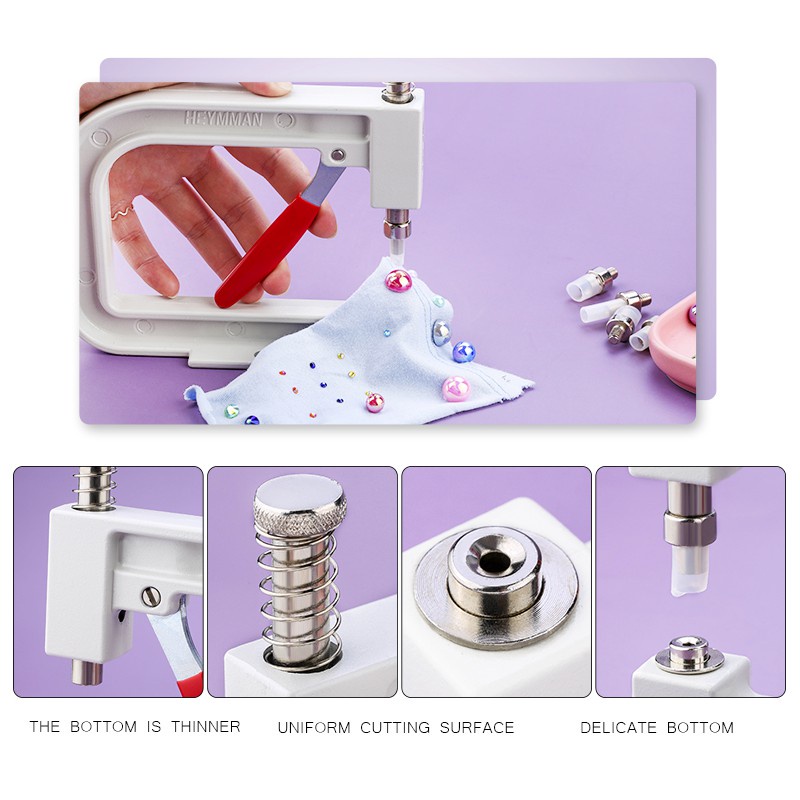 HEYMMAN

THE BOTTOM IS THINNER

UNIFORM CUTTING SURFACE

DELICATE BOTTOM