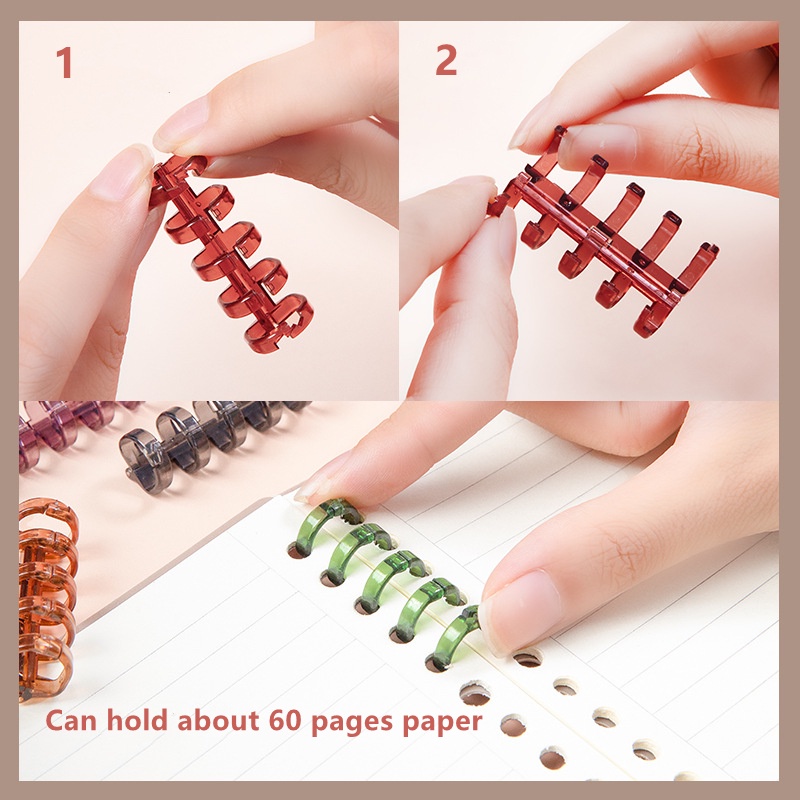 1

2

Can hold about 60 pages paper