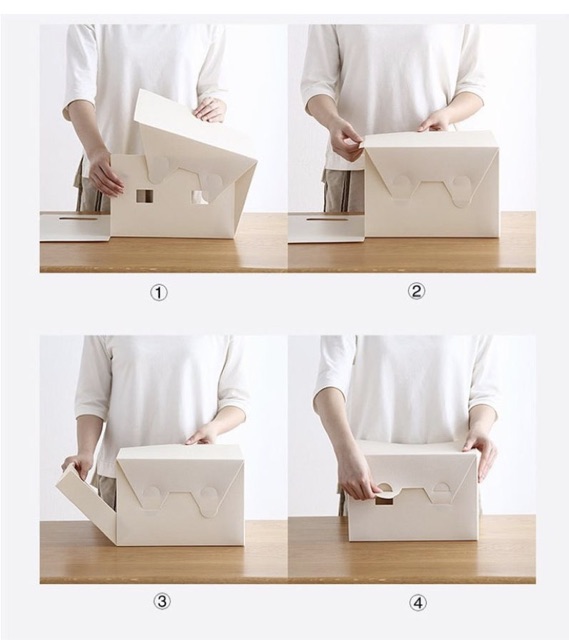 ①

②

③

④