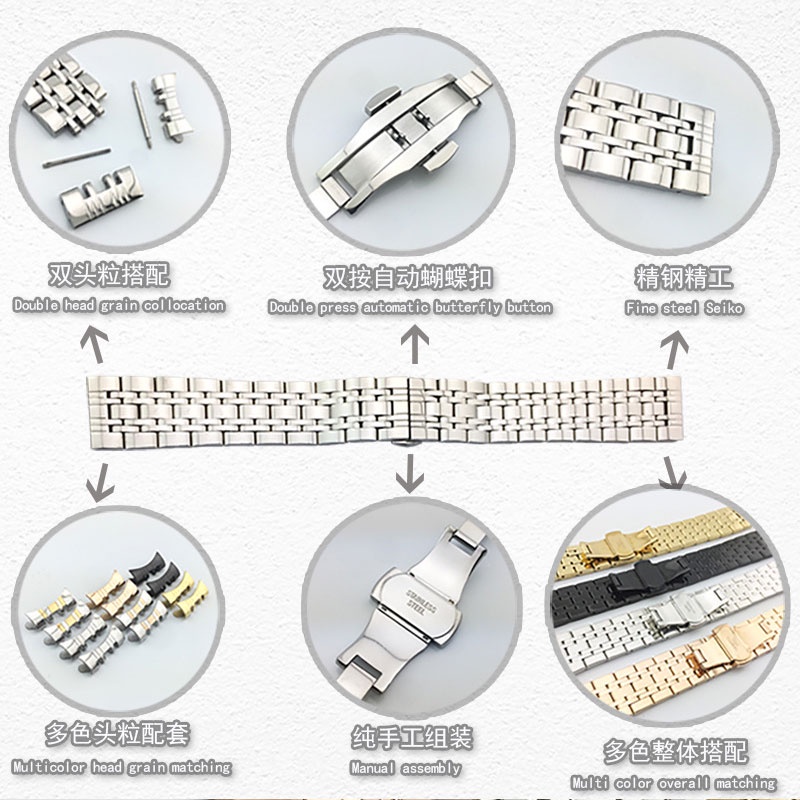 双头粒搭配
Double head grain collocation

双按自动蝴蝶扣
Double press automatic butterfly button

精钢精工
Fine steel Seiko

STAINLESS STEEL

多色头粒配套
Multicolor head grain matching

纯手工组装
Manual assembly

多色整体搭配
Multi color overall matching