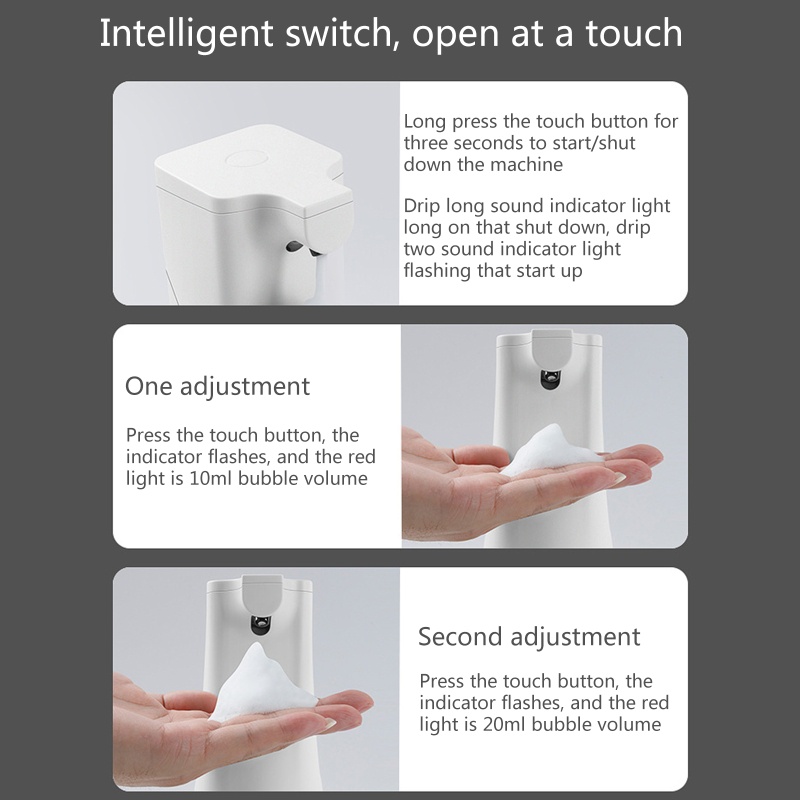 Intelligent switch, open at a touch

Long press the touch button for three seconds to start/shut down the machine

Drip long sound indicator light long on that shut down, drip two sound indicator light flashing that start up

One adjustment

Press the touch button, the indicator flashes, and the red light is 10ml bubble volume

Second adjustment

Press the touch button, the indicator flashes, and the red light is 20ml bubble volume