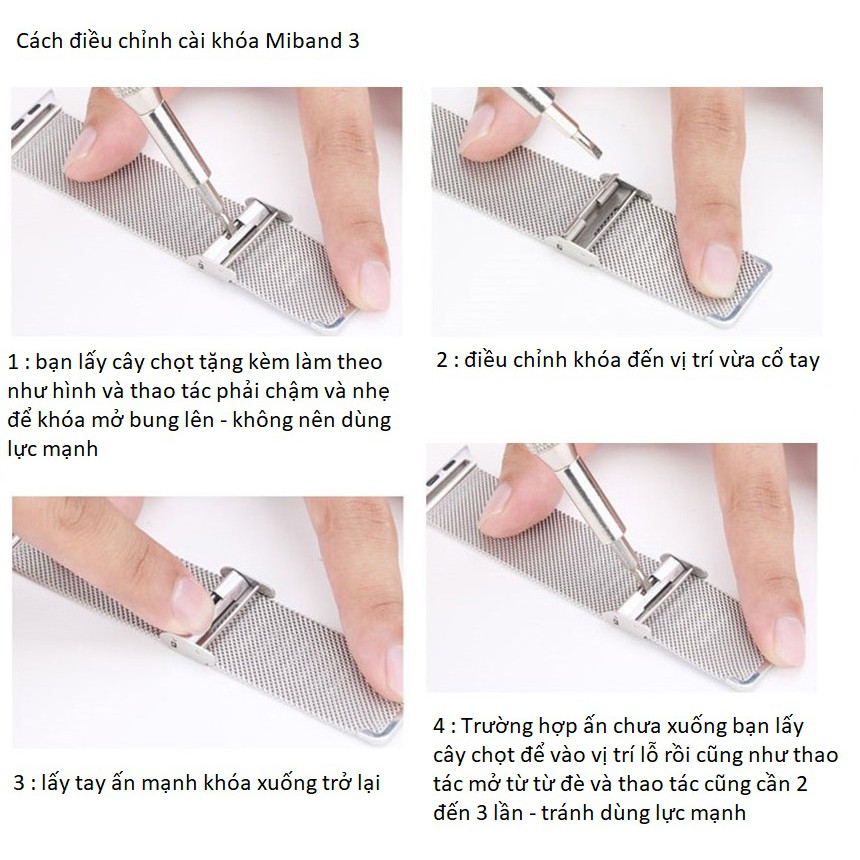 Cách điều chỉnh cài khóa Miband 3

1 : bạn lấy cây chọt tặng kèm làm theo như hình và thao tác phải chậm và nhẹ để khóa mở bung lên - không nên dùng lực mạnh

2 : điều chỉnh khóa đến vị trí vừa cổ tay

3 : lấy tay ấn mạnh khóa xuống trở lại

4 : Trường hợp ấn chưa xuống bạn lấy cây chọt để vào vị trí lỗ rồi cũng như thao tác mở từ từ đè và thao tác cũng cần 2 đến 3 lần - tránh dùng lực mạnh