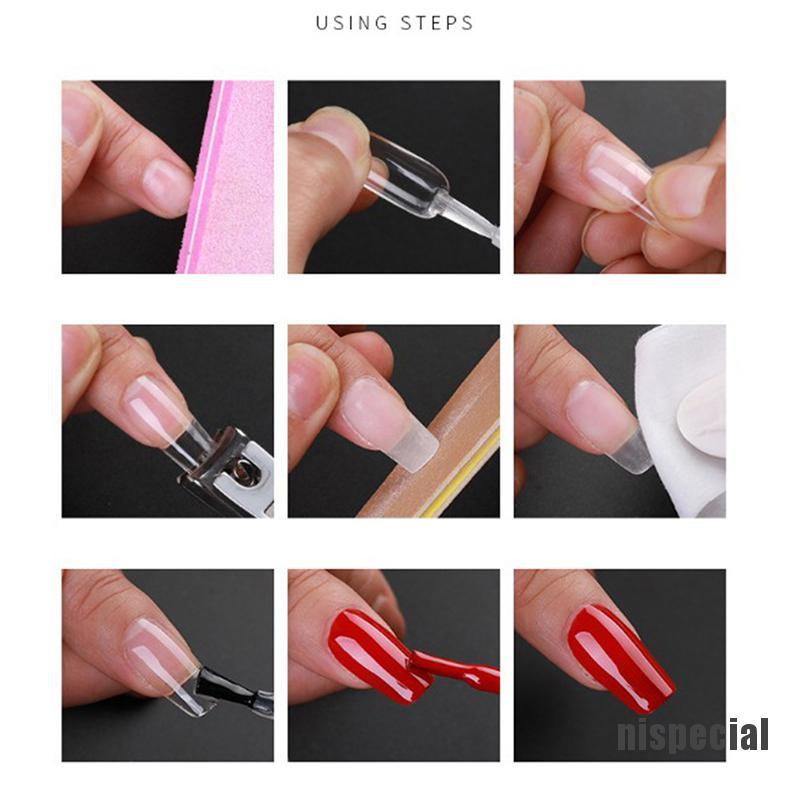 USING STEPS

nispecial