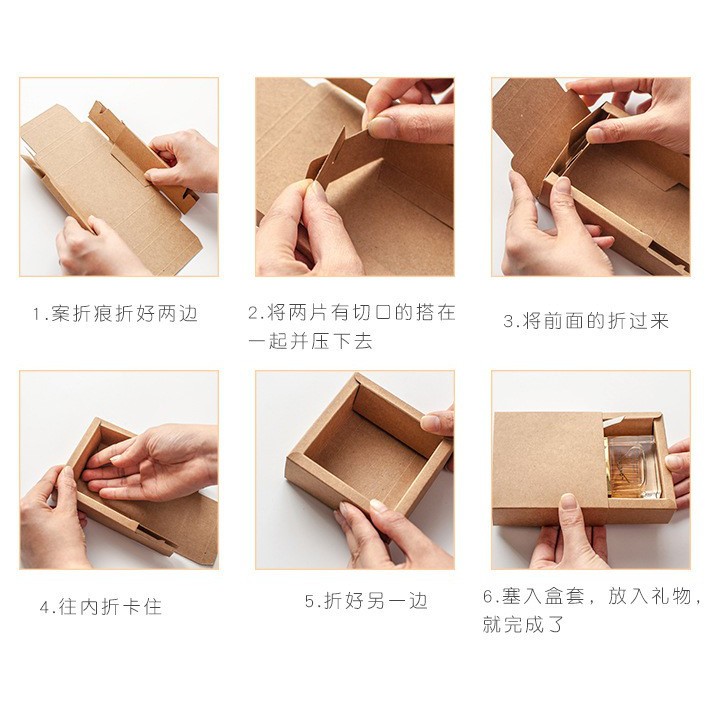 1.案折痕折好两边

2.将两片有切口的搭在一起并压下去

3.将前面的折过来

4.往内折卡住

5.折好另一边

6.塞入盒套，放入礼物，就完成了