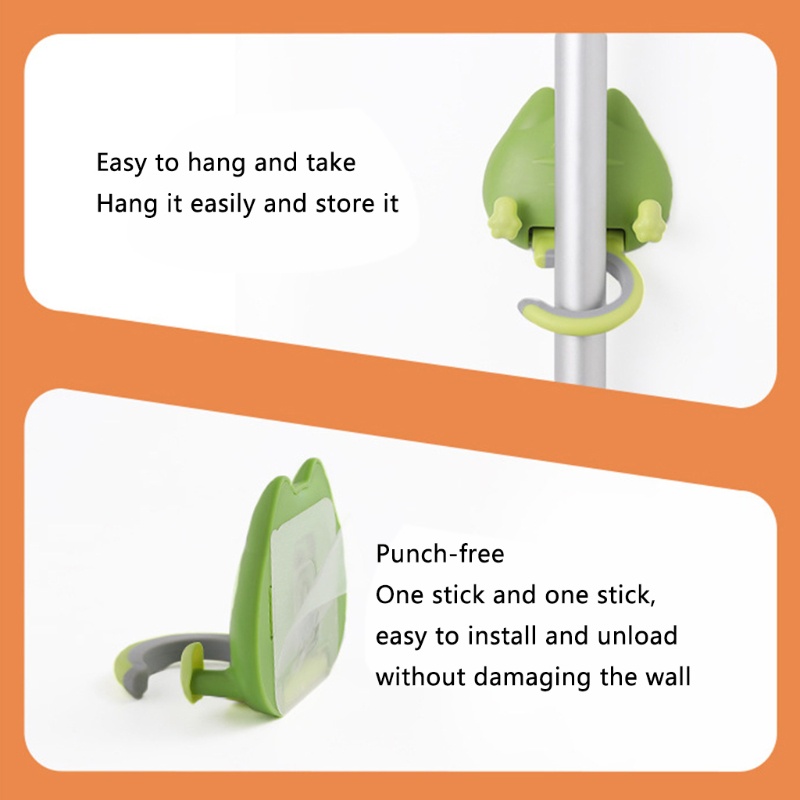 Easy to hang and take
Hang it easily and store it

Punch-free
One stick and one stick, easy to install and unload without damaging the wall