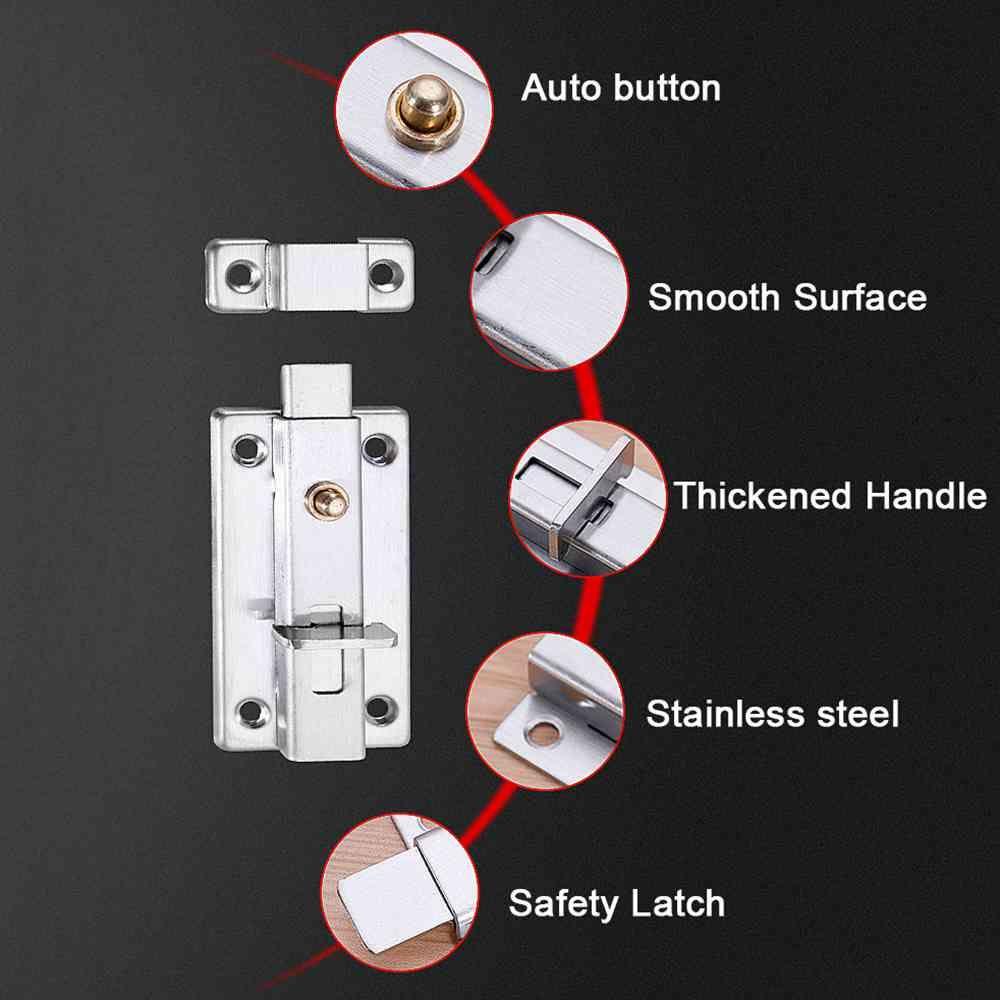 Auto button

Smooth Surface

Thickened Handle

Stainless steel

Safety Latch