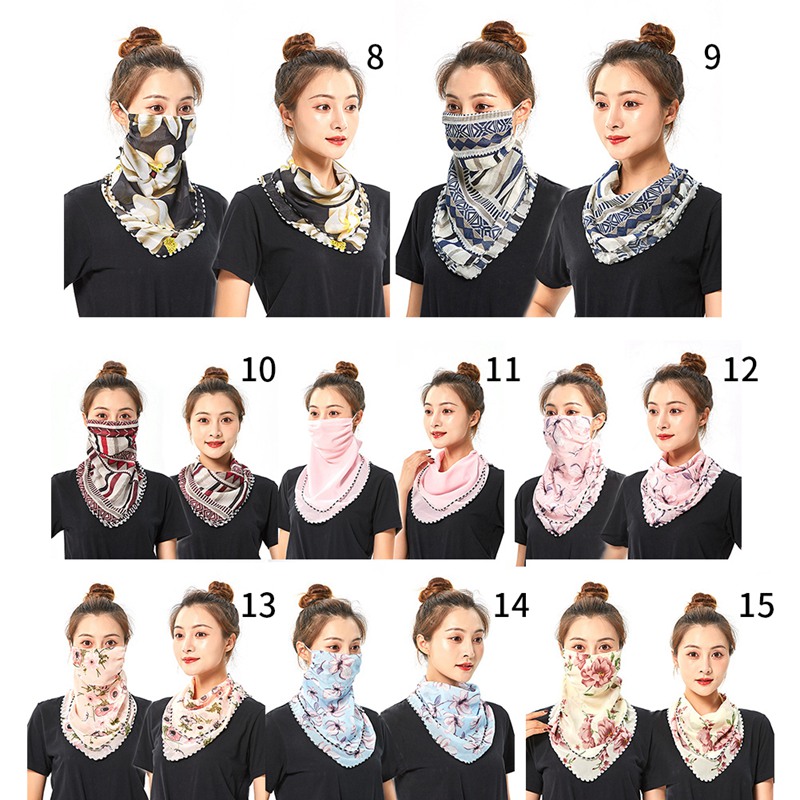 8

9

10

11

12

13

14

15