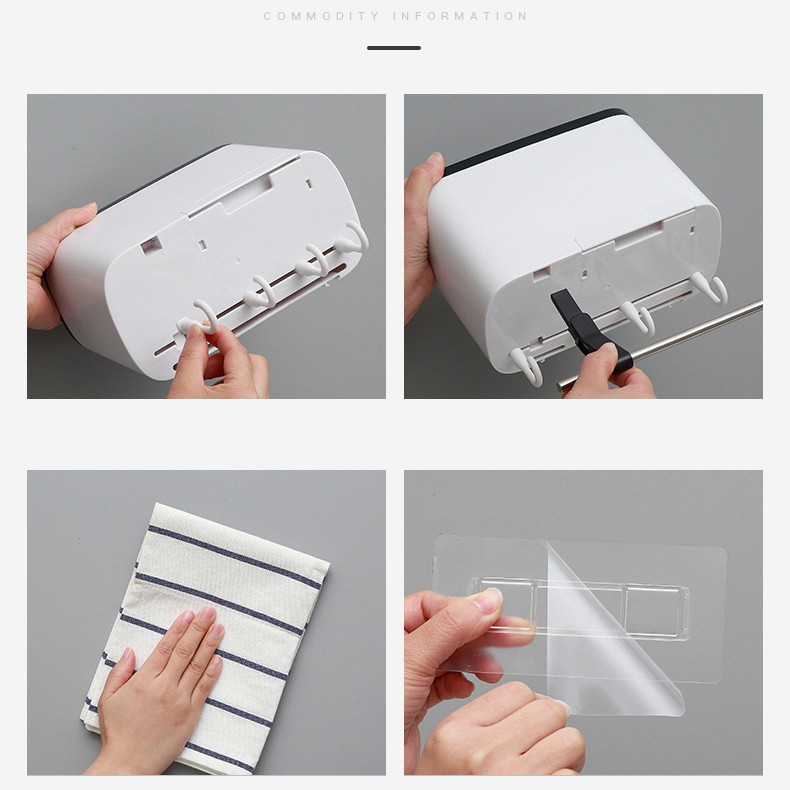 COMMODITY INFORMATION