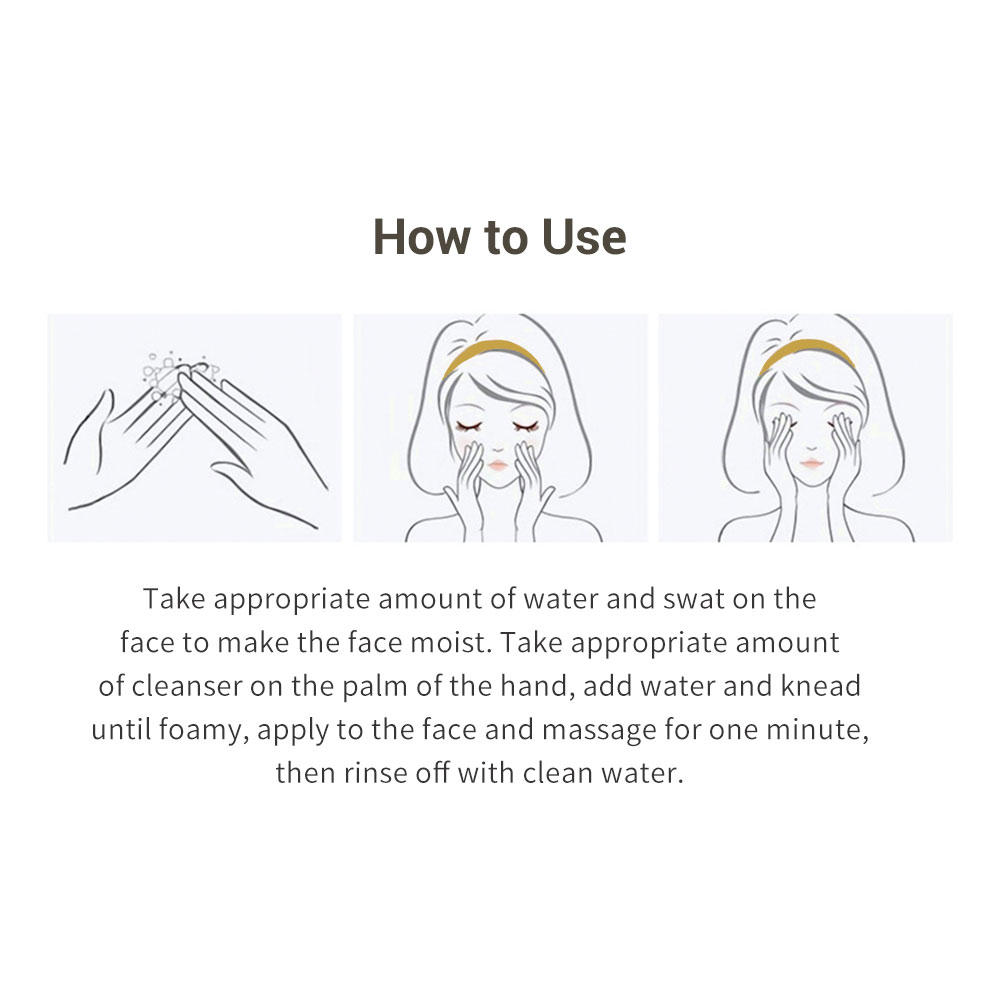 How to Use

Take appropriate amount of water and swat on the face to make the face moist. Take appropriate amount of cleanser on the palm of the hand, add water and knead until foamy, apply to the face and massage for one minute, then rinse off with clean water.